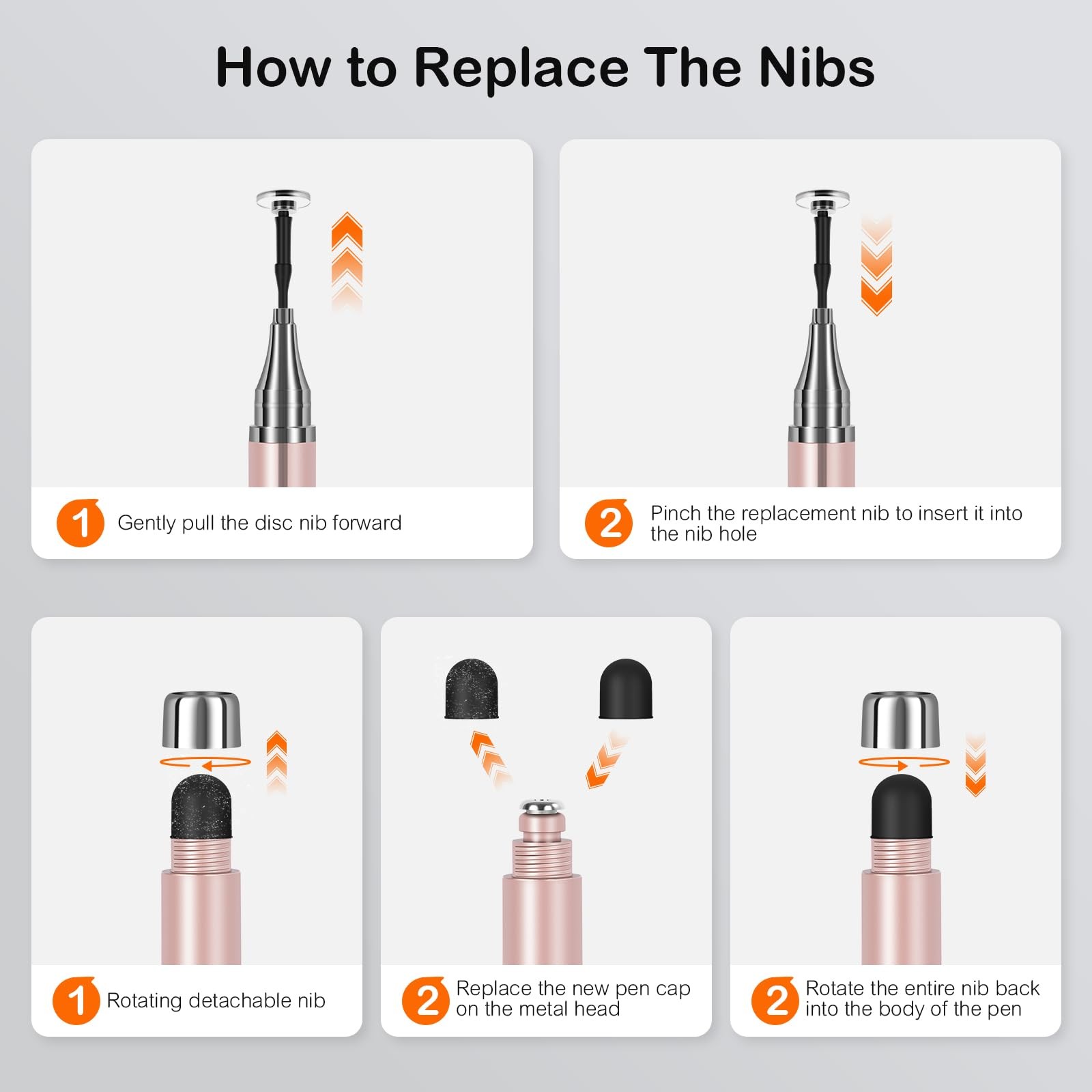 How to Replace The Nibs

1 Gently pull the disc nib forward

2 Pinch the replacement nib to insert it into the nib hole

1 Rotating detachable nib

2 Replace the new pen cap on the metal head

2 Rotate the entire nib back into the body of the pen