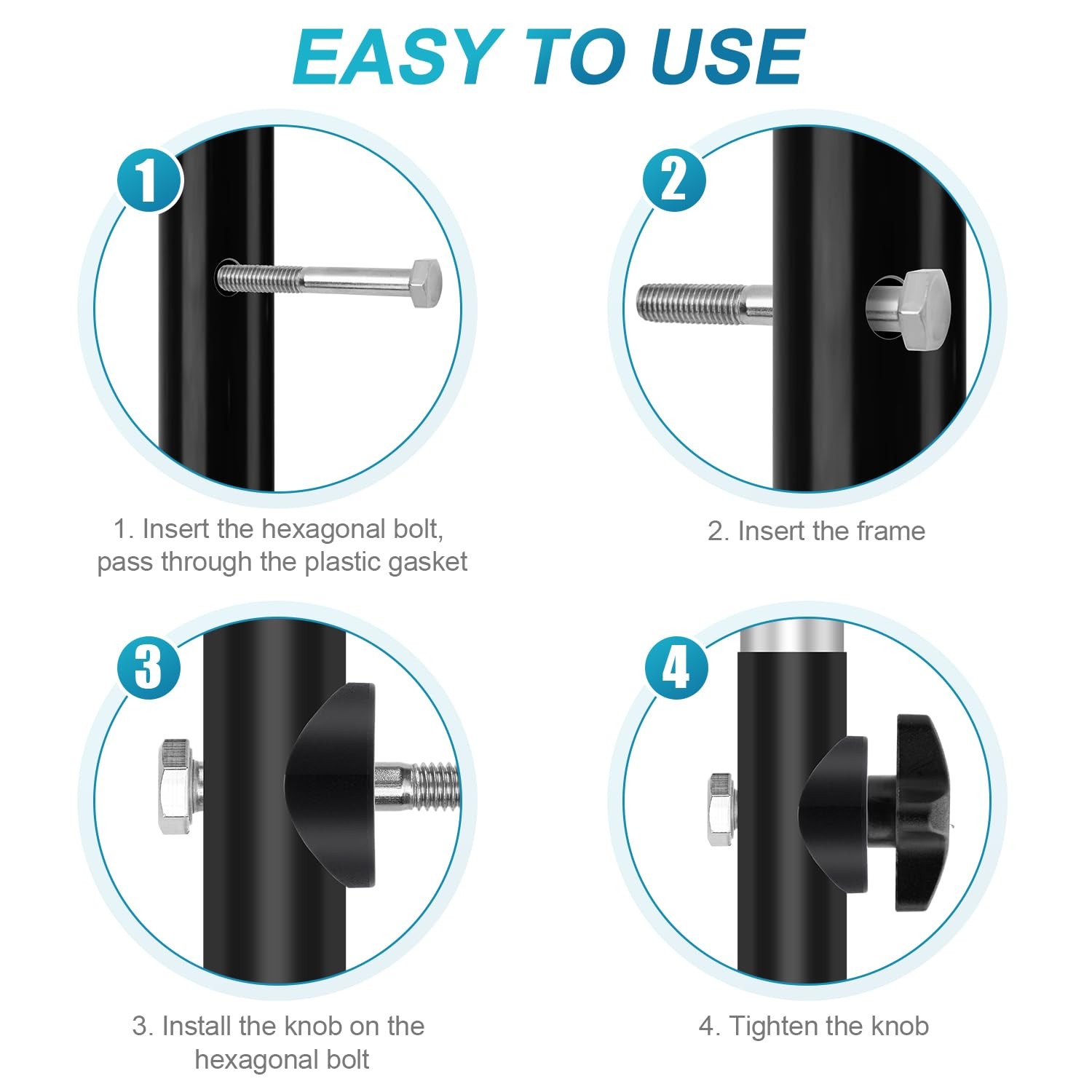 EASY TO USE

1

1. Insert the hexagonal bolt, pass through the plastic gasket

2

2. Insert the frame

3

3. Install the knob on the hexagonal bolt

4

4. Tighten the knob