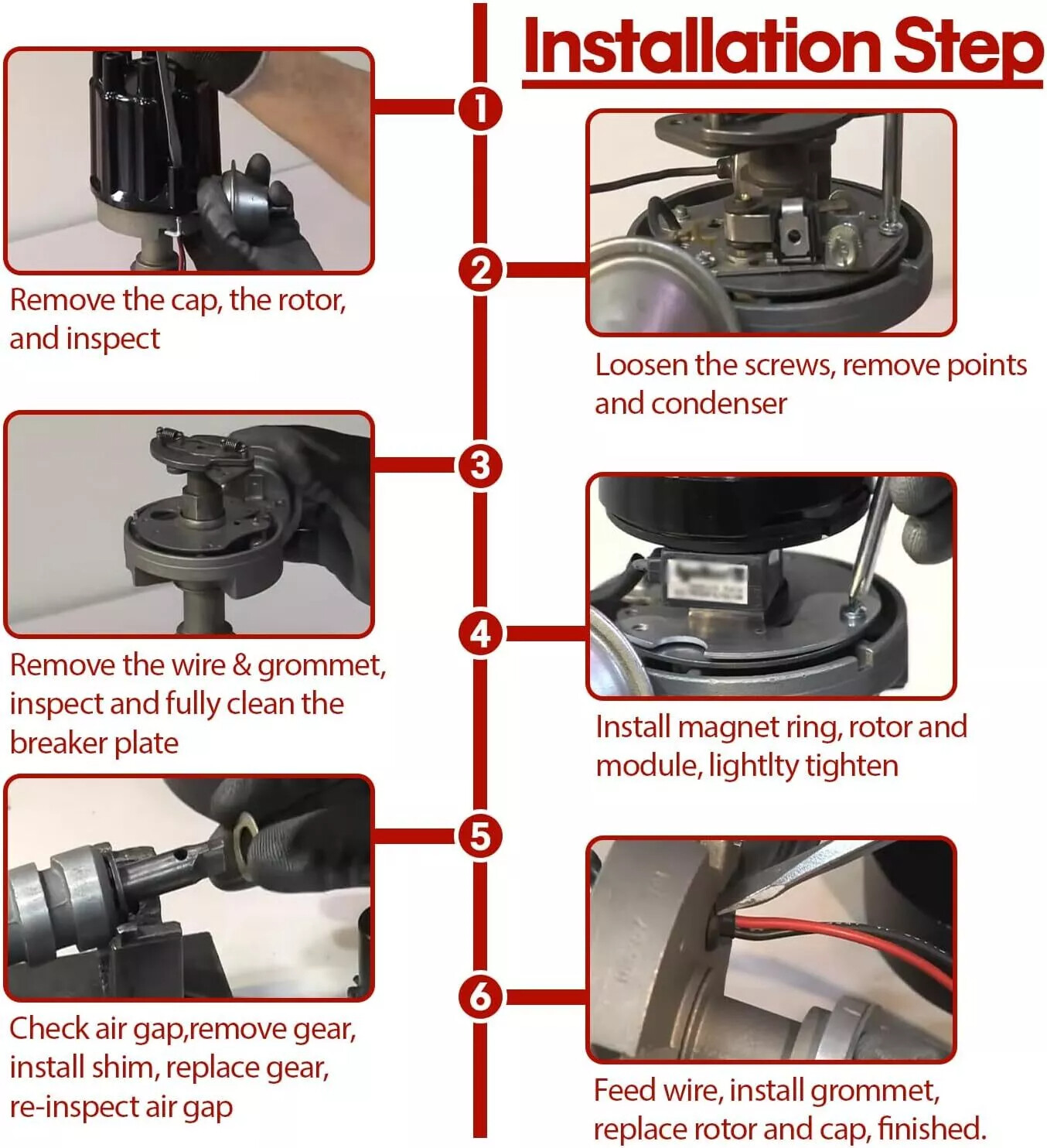 Installation Step

1

Remove the cap, the rotor, and inspect

2

Loosen the screws, remove points and condenser

3

Remove the wire & grommet, inspect and fully clean the breaker plate

4

Install magnet ring, rotor and module, lightlty tighten

5

Check air gap,remove gear, install shim, replace gear, re-inspect air gap

6

Feed wire, install grommet, replace rotor and cap, finished.