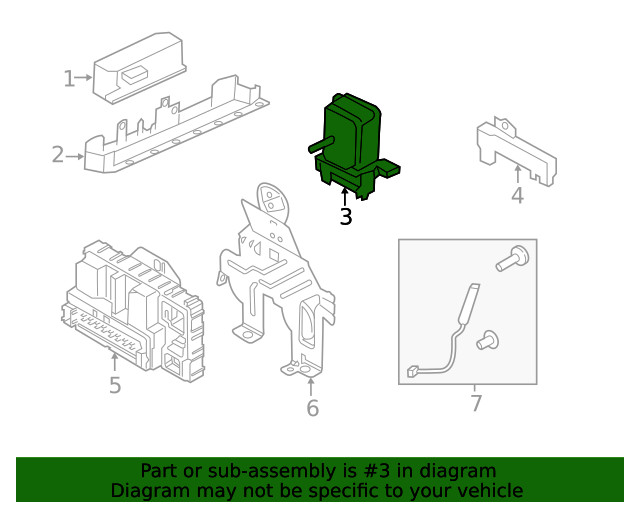 1
2
3
4
5
6
7

Part or sub-assembly is #3 in diagram
Diagram may not be specific to your vehicle