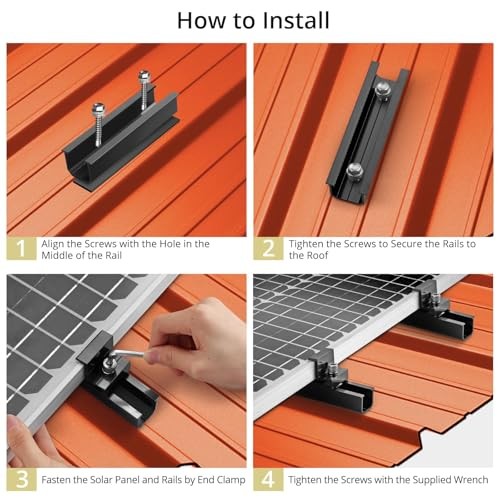 How to Install

1 Align the Screws with the Hole in the Middle of the Rail

2 Tighten the Screws to Secure the Rails to the Roof

3 Fasten the Solar Panel and Rails by End Clamp

4 Tighten the Screws with the Supplied Wrench