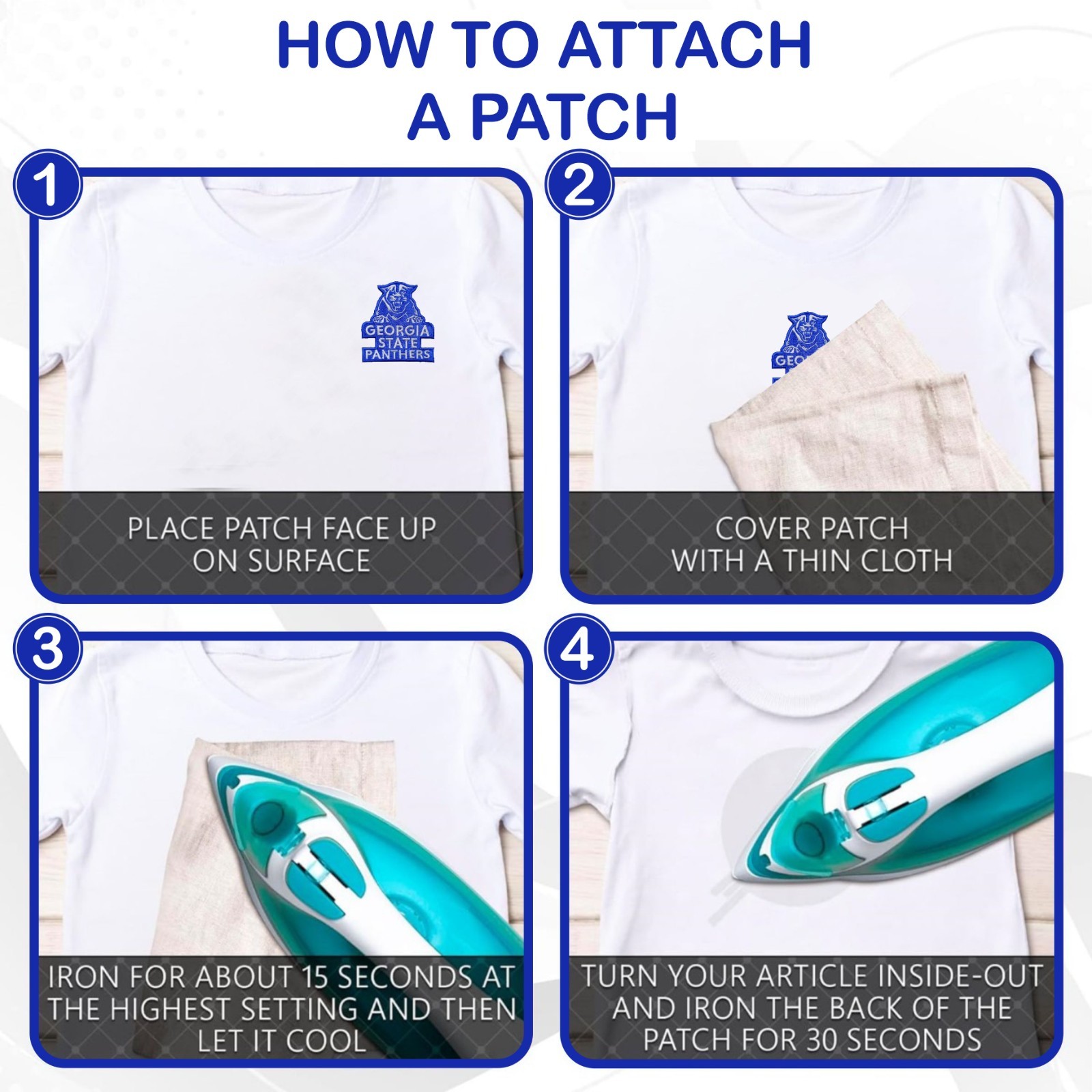 HOW TO ATTACH A PATCH

1

GEORGIA STATE PANTHERS

PLACE PATCH FACE UP ON SURFACE

2

GEO

COVER PATCH WITH A THIN CLOTH

3

IRON FOR ABOUT 15 SECONDS AT THE HIGHEST SETTING AND THEN LET IT COOL

4

TURN YOUR ARTICLE INSIDE-OUT AND IRON THE BACK OF THE PATCH FOR 30 SECONDS