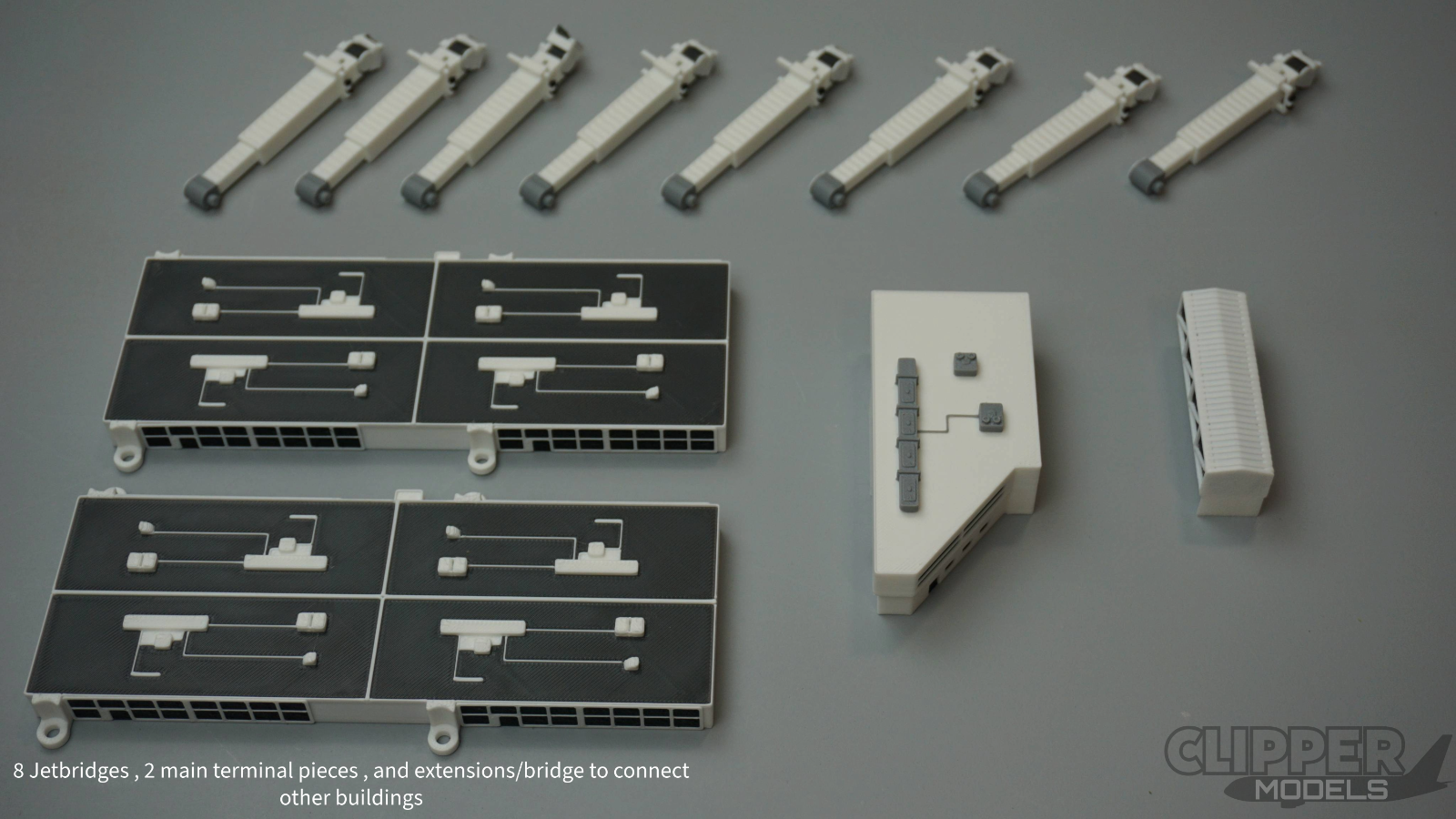 8 Jetbridges , 2 main terminal pieces , and extensions/bridge to connect other buildings

CLIPPER
MODELS