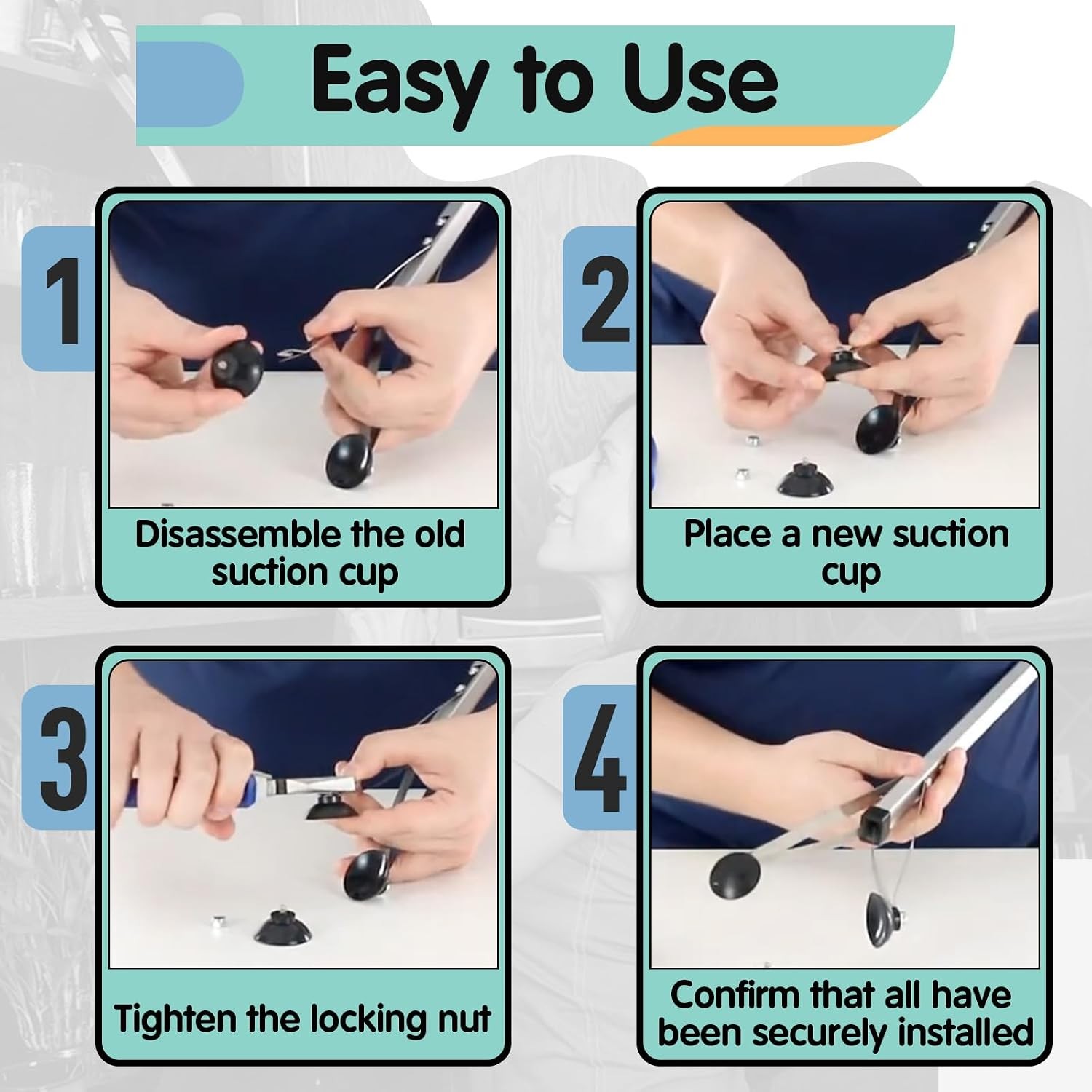 Easy to Use

1

Disassemble the old suction cup

2

Place a new suction cup

3

Tighten the locking nut

4

Confirm that all have been securely installed