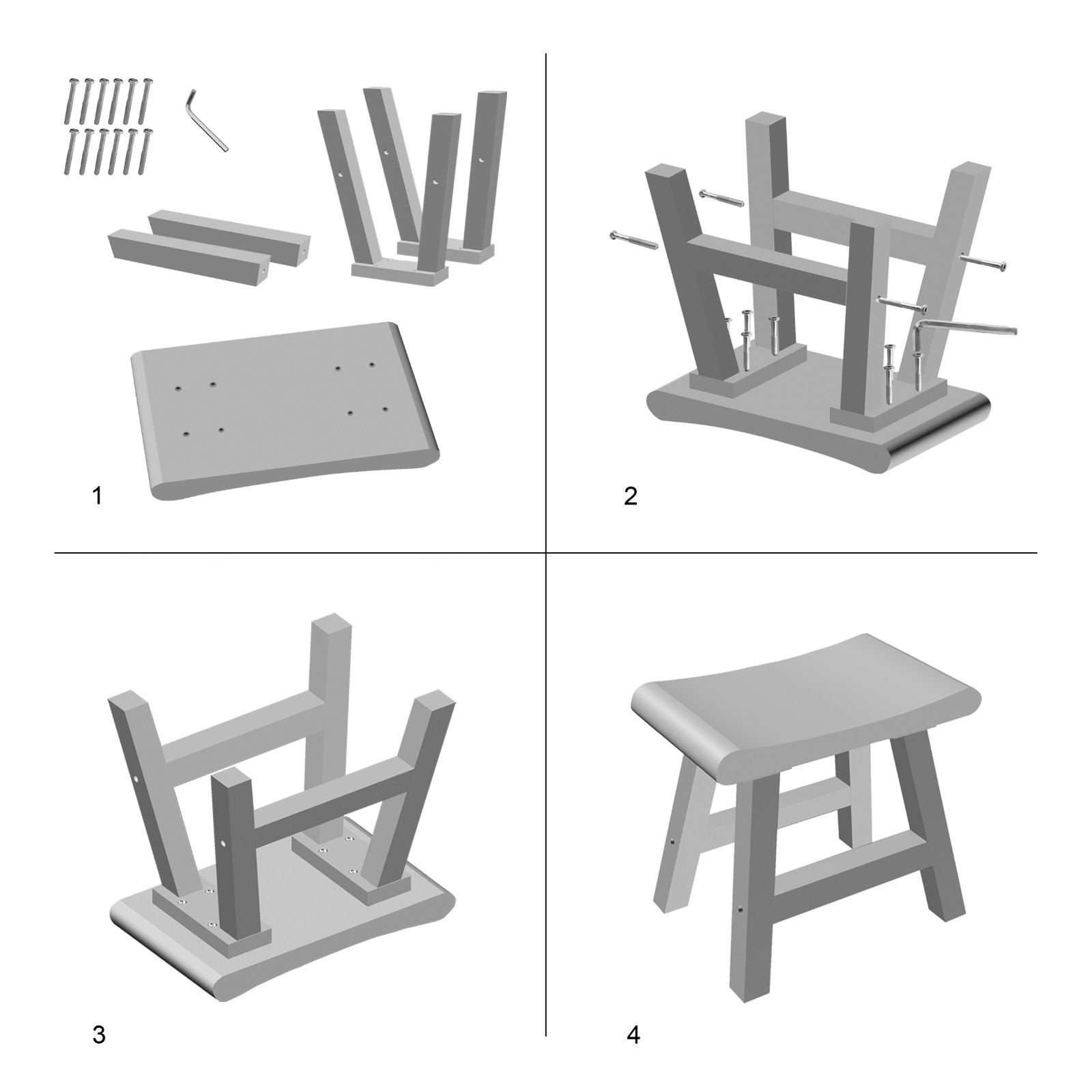 1

2

3

4