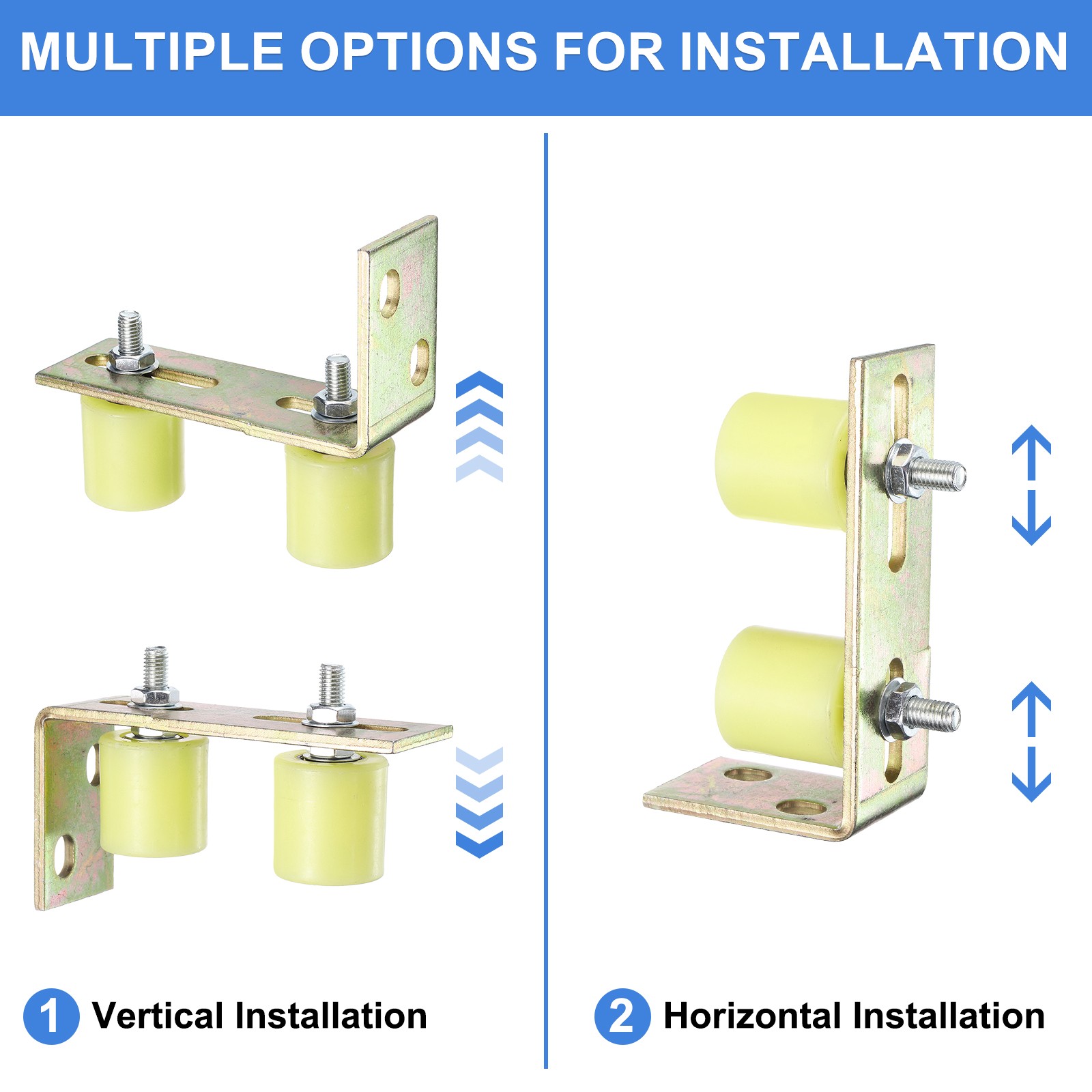 MULTIPLE OPTIONS FOR INSTALLATION

1 Vertical Installation

2 Horizontal Installation