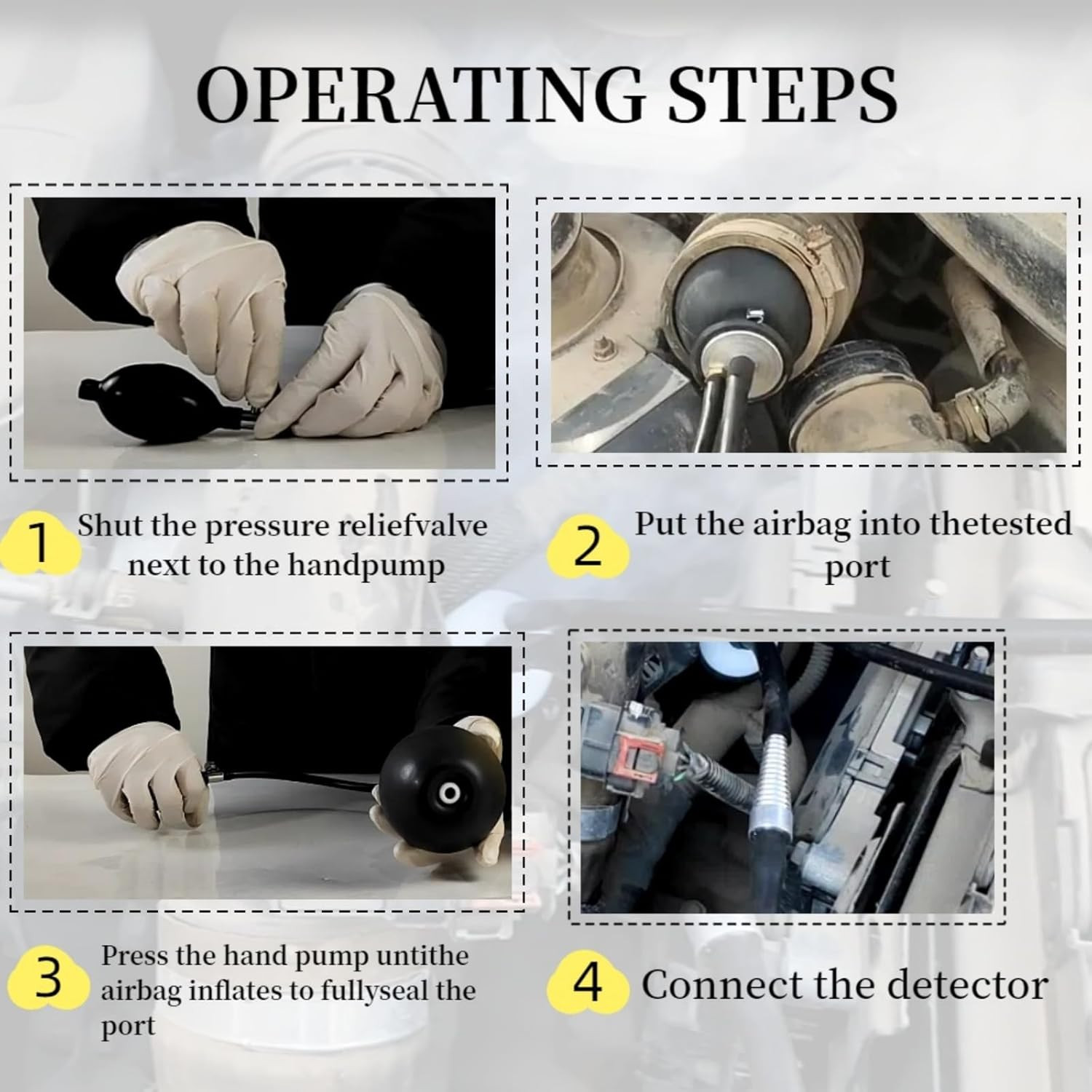 OPERATING STEPS

1 Shut the pressure reliefvalve next to the handpump

2 Put the airbag into thetested port

3 Press the hand pump untithe airbag inflates to fullyseal the port

4 Connect the detector