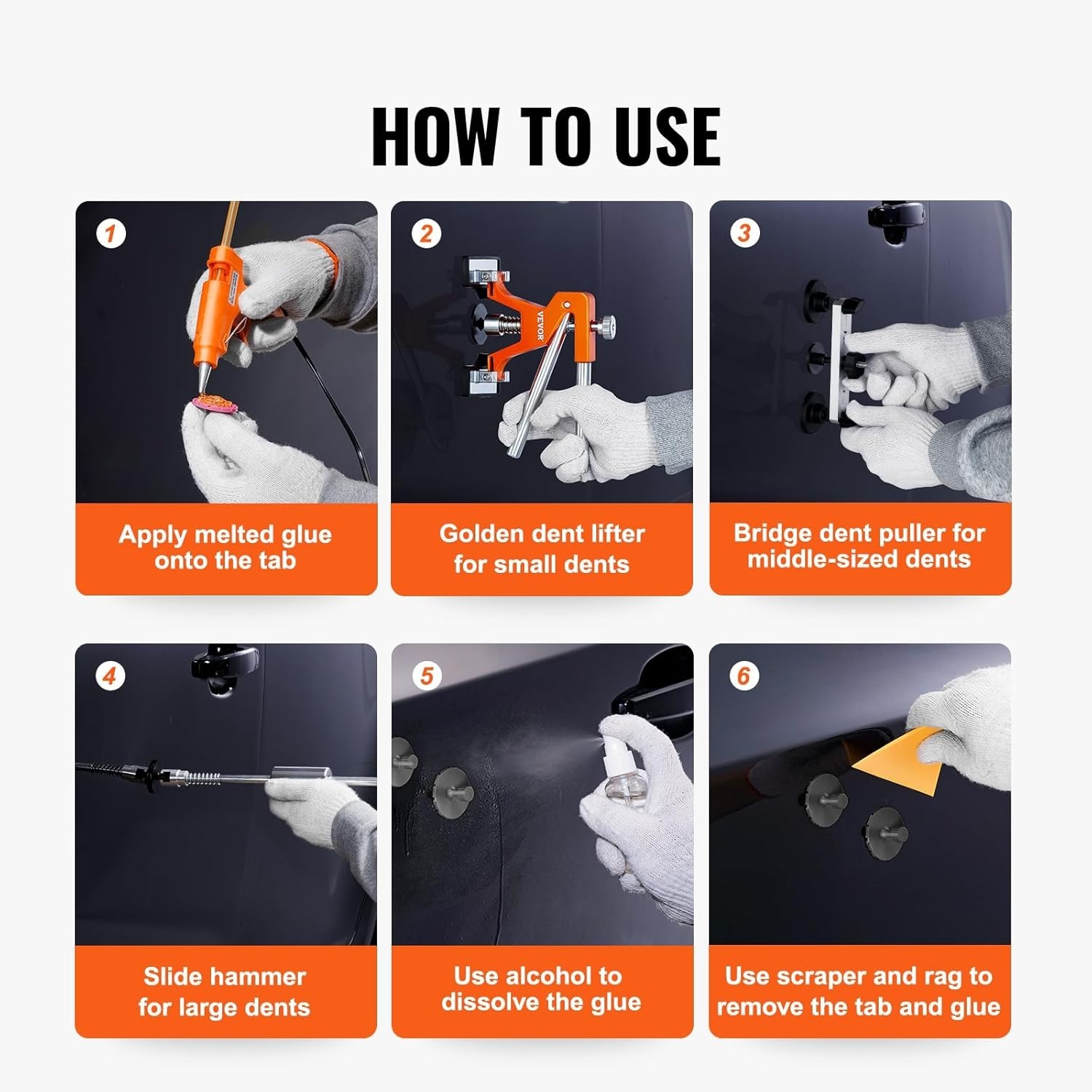 HOW TO USE

1
Apply melted glue onto the tab

2
VEVOR
Golden dent lifter for small dents

3
Bridge dent puller for middle-sized dents

4
Slide hammer for large dents

5
Use alcohol to dissolve the glue

6
Use scraper and rag to remove the tab and glue