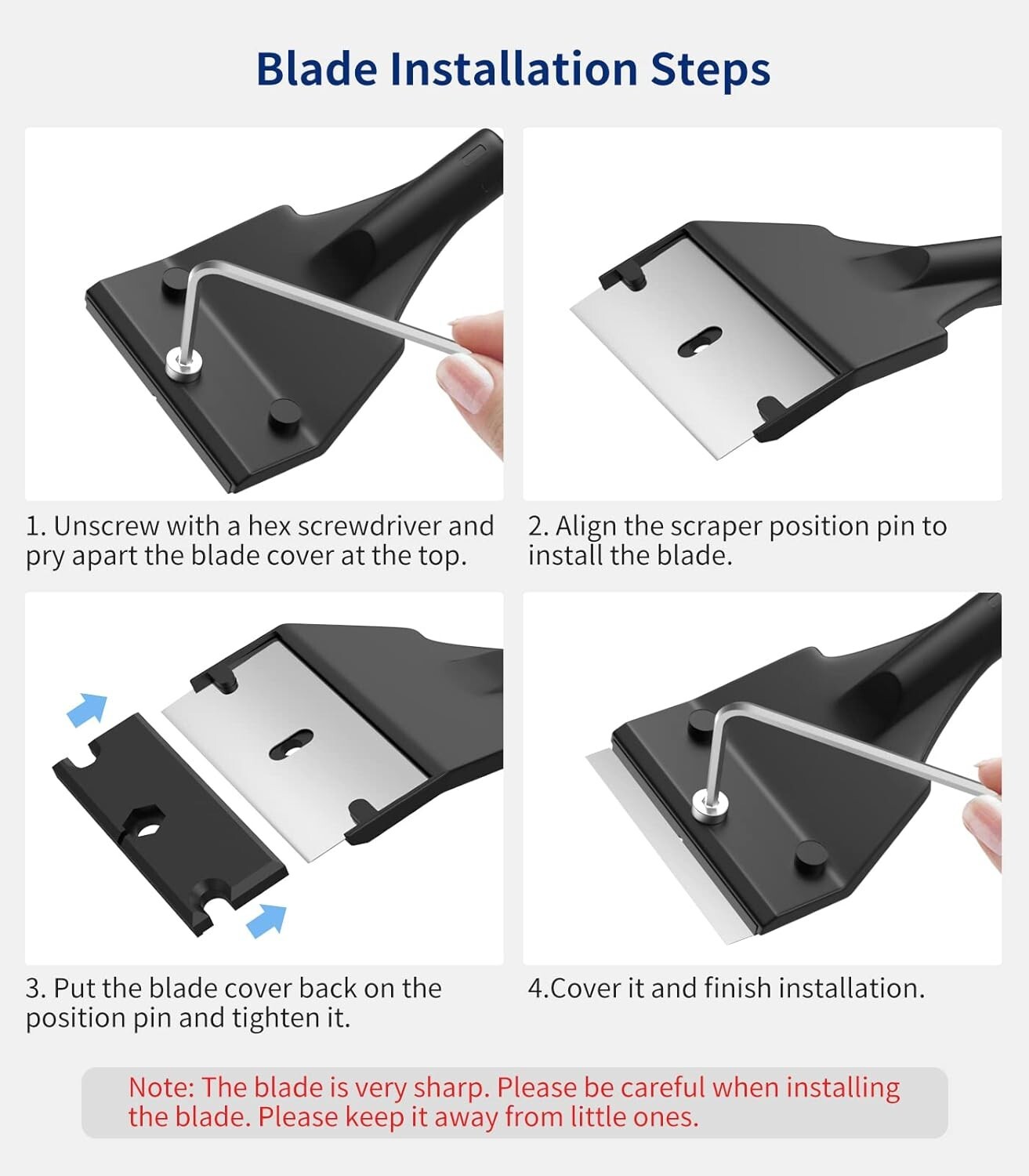 Blade Installation Steps

1. Unscrew with a hex screwdriver and pry apart the blade cover at the top.

2. Align the scraper position pin to install the blade.

3. Put the blade cover back on the position pin and tighten it.

4.Cover it and finish installation.

Note: The blade is very sharp. Please be careful when installing the blade. Please keep it away from little ones.