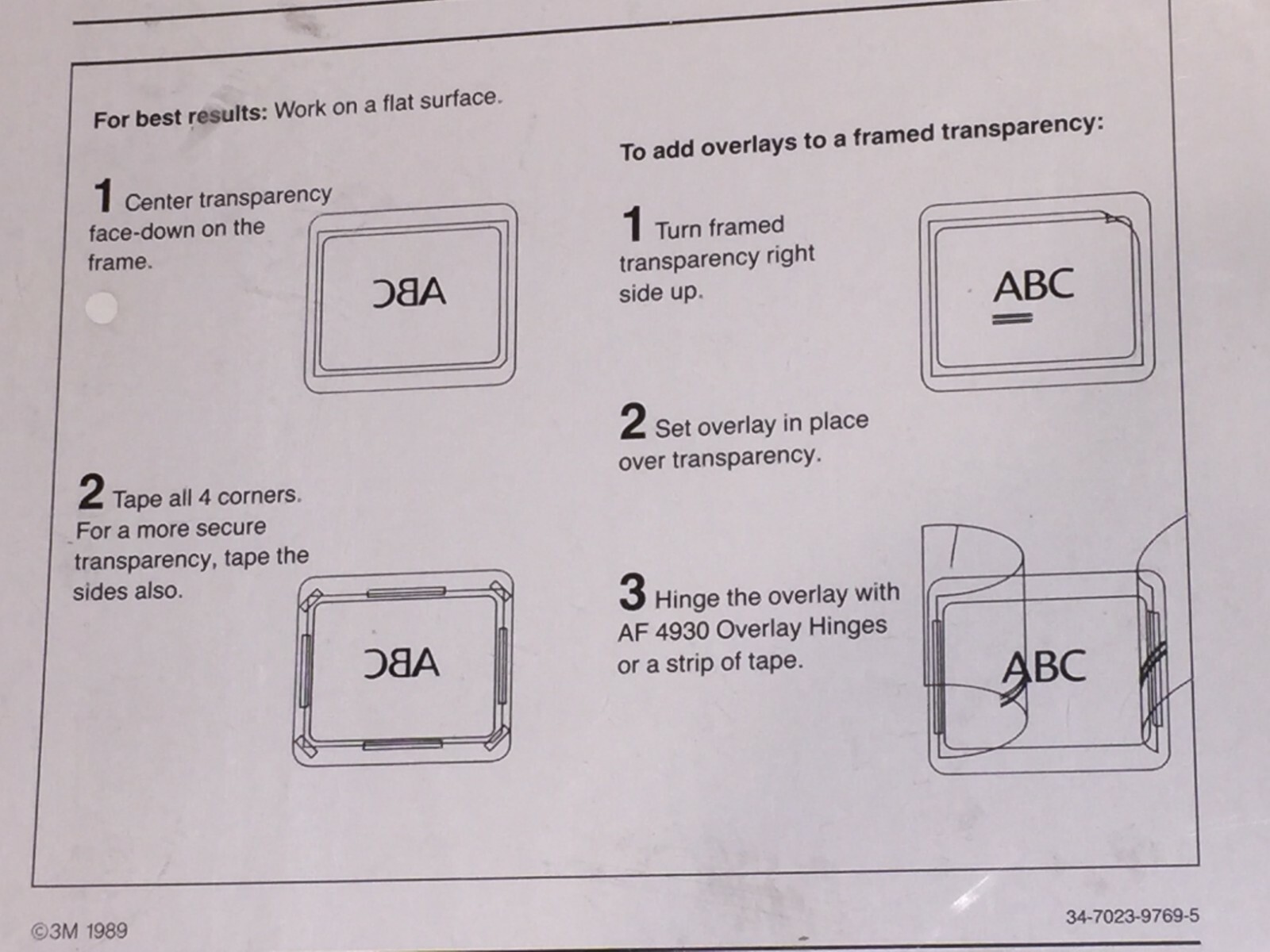 For best results: Work on a flat surface.

1 Center transparency face-down on the frame.

ƆBA

2 Tape all 4 corners. For a more secure transparency, tape the sides also.

ƆBA

To add overlays to a framed transparency:

1 Turn framed transparency right side up.

ABC

2 Set overlay in place over transparency.

3 Hinge the overlay with AF 4930 Overlay Hinges or a strip of tape.

ABC

©3M 1989

34-7023-9769-5