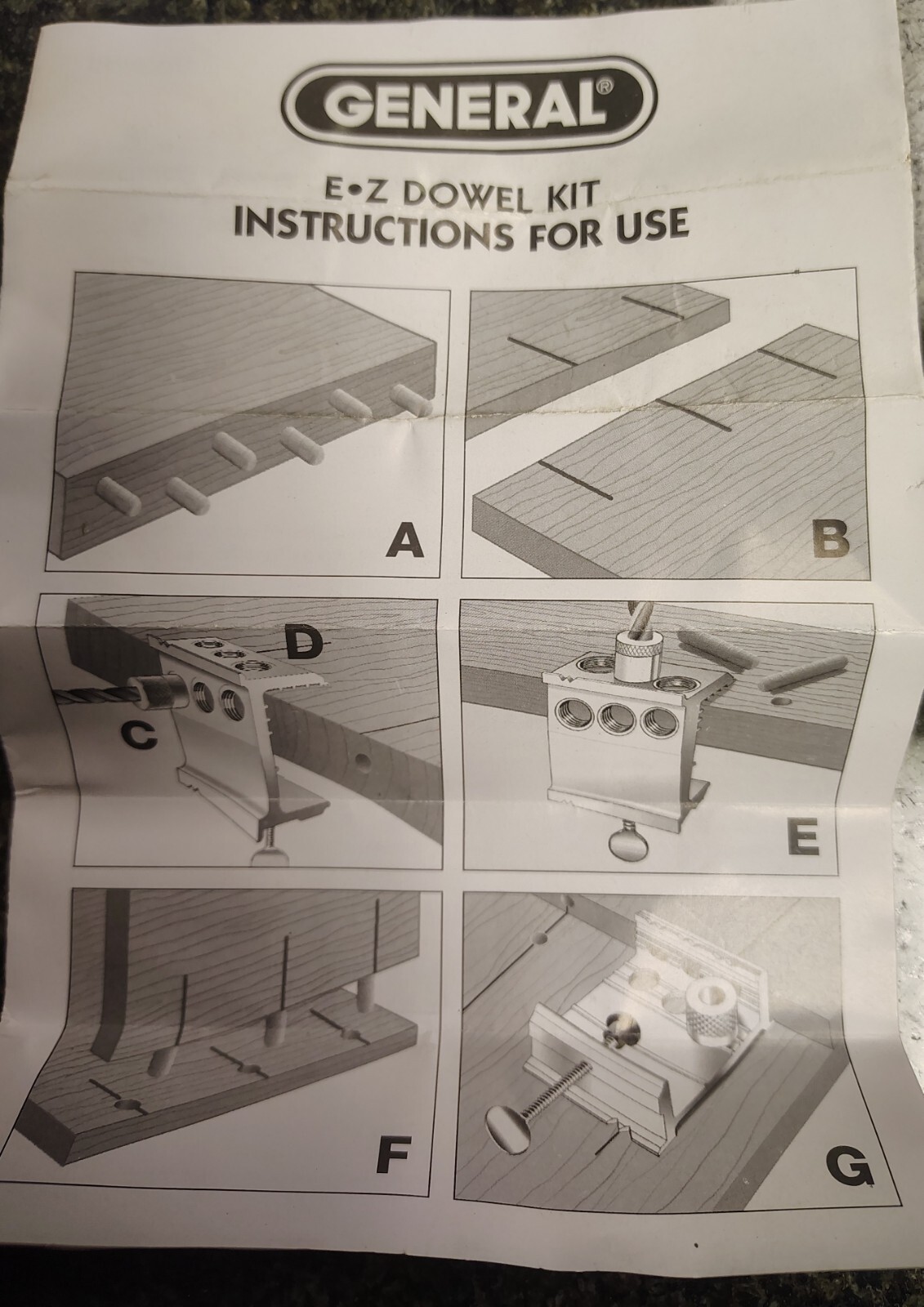 GENERAL®

E•Z DOWEL KIT
INSTRUCTIONS FOR USE

A

B

D

C

E

F

G