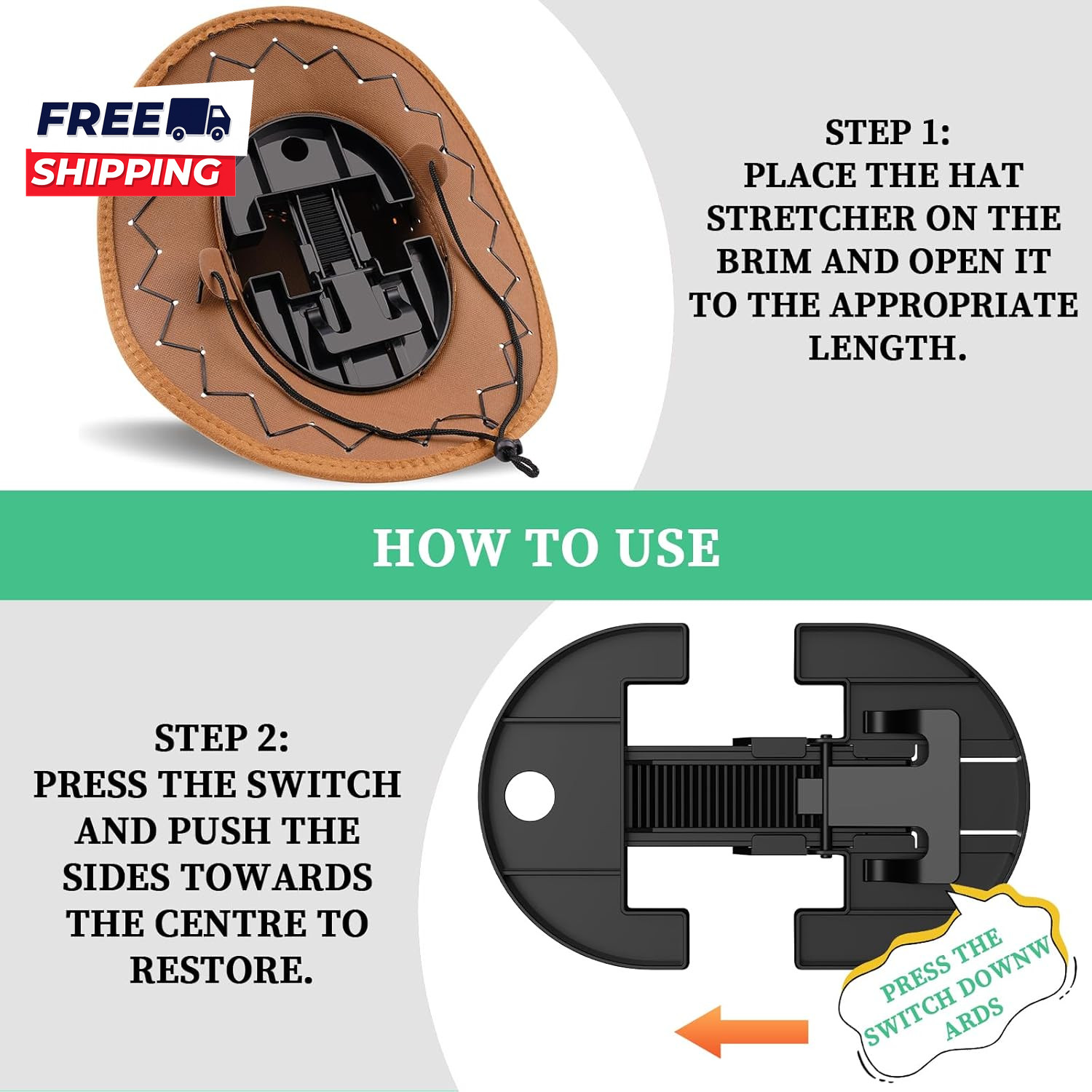 FREE
SHIPPING

STEP 1:
PLACE THE HAT STRETCHER ON THE BRIM AND OPEN IT TO THE APPROPRIATE LENGTH.

HOW TO USE

STEP 2:
PRESS THE SWITCH AND PUSH THE SIDES TOWARDS THE CENTRE TO RESTORE.

PRESS THE SWITCH DOWNW ARDS