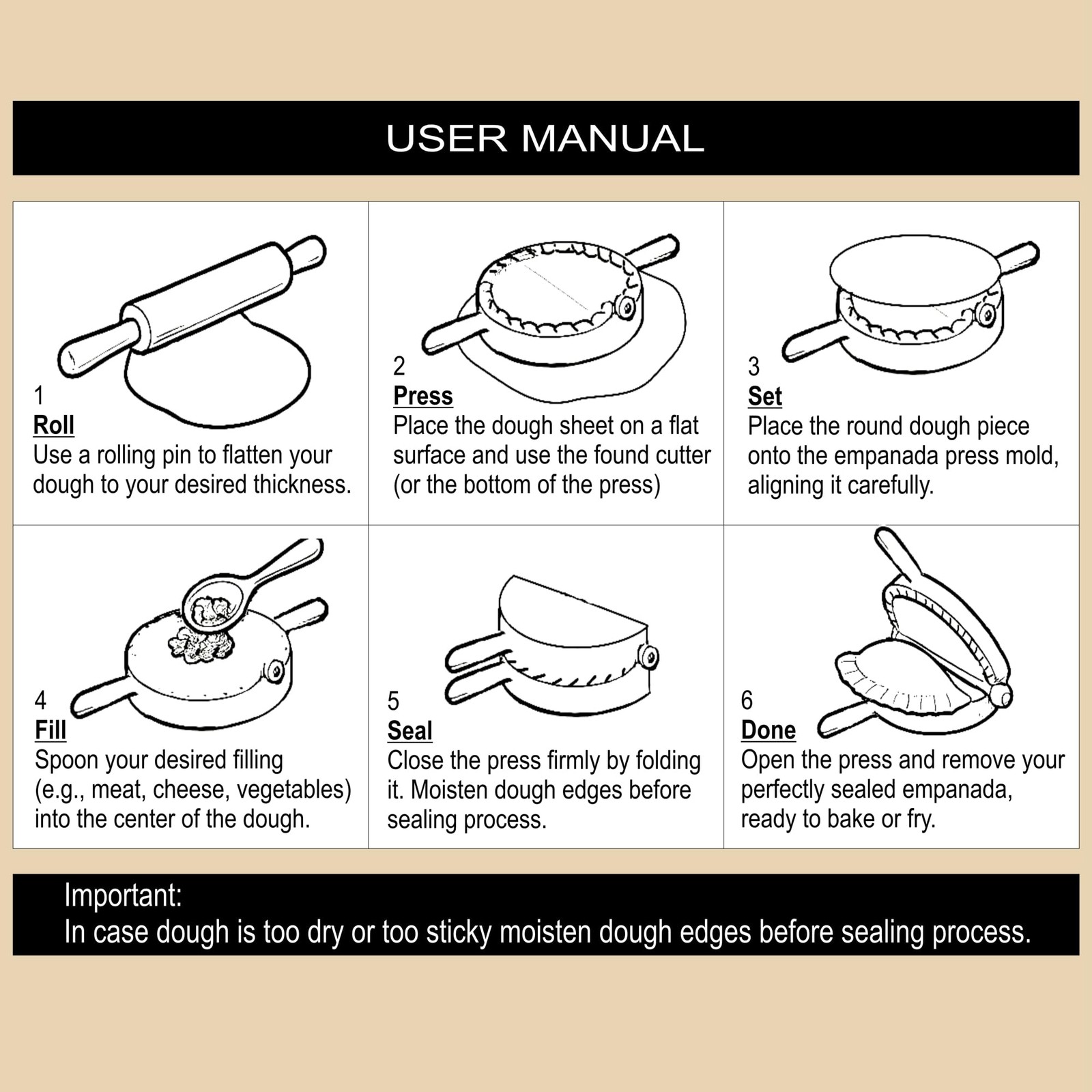 USER MANUAL

1
Roll
Use a rolling pin to flatten your dough to your desired thickness.

2
Press
Place the dough sheet on a flat surface and use the found cutter (or the bottom of the press)

3
Set
Place the round dough piece onto the empanada press mold, aligning it carefully.

4
Fill
Spoon your desired filling (e.g., meat, cheese, vegetables) into the center of the dough.

5
Seal
Close the press firmly by folding it. Moisten dough edges before sealing process.

6
Done
Open the press and remove your perfectly sealed empanada, ready to bake or fry.

Important:
In case dough is too dry or too sticky moisten dough edges before sealing process.