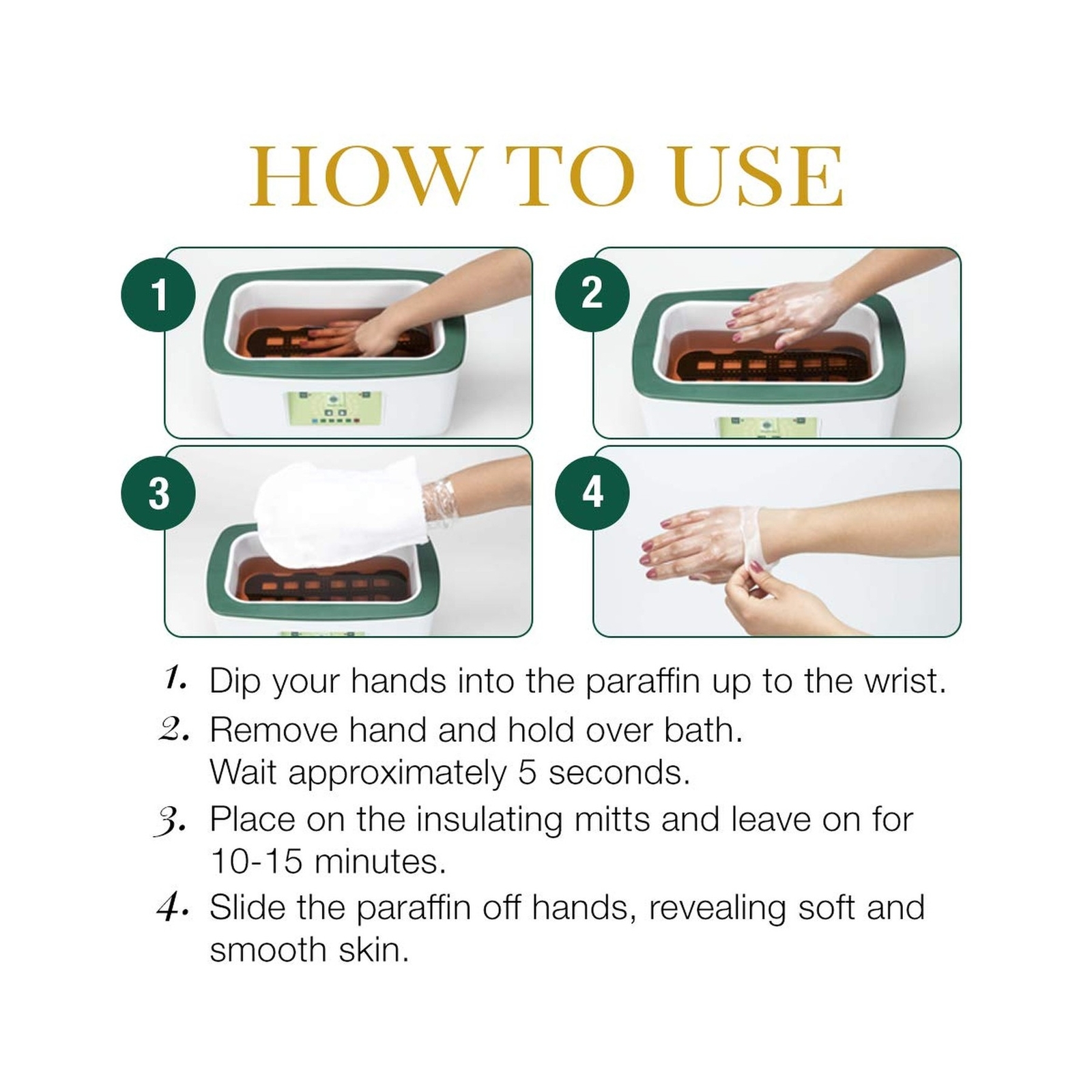 HOW TO USE

1

2

3

4

1. Dip your hands into the paraffin up to the wrist.

2. Remove hand and hold over bath.
Wait approximately 5 seconds.

3. Place on the insulating mitts and leave on for 10-15 minutes.

4. Slide the paraffin off hands, revealing soft and smooth skin.