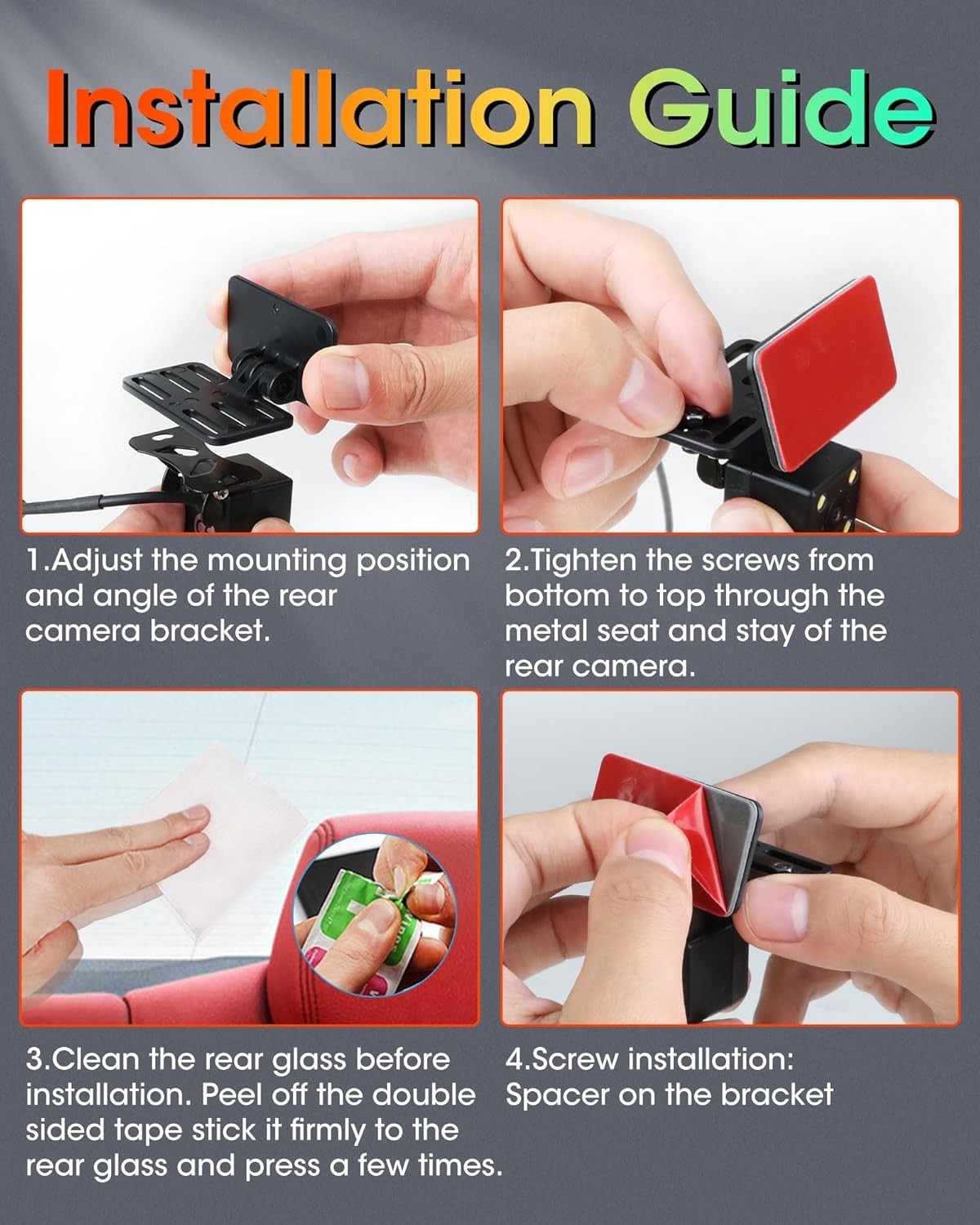 Installation Guide

1.Adjust the mounting position and angle of the rear camera bracket.

2.Tighten the screws from bottom to top through the metal seat and stay of the rear camera.

3.Clean the rear glass before installation. Peel off the double sided tape stick it firmly to the rear glass and press a few times.

4.Screw installation: Spacer on the bracket