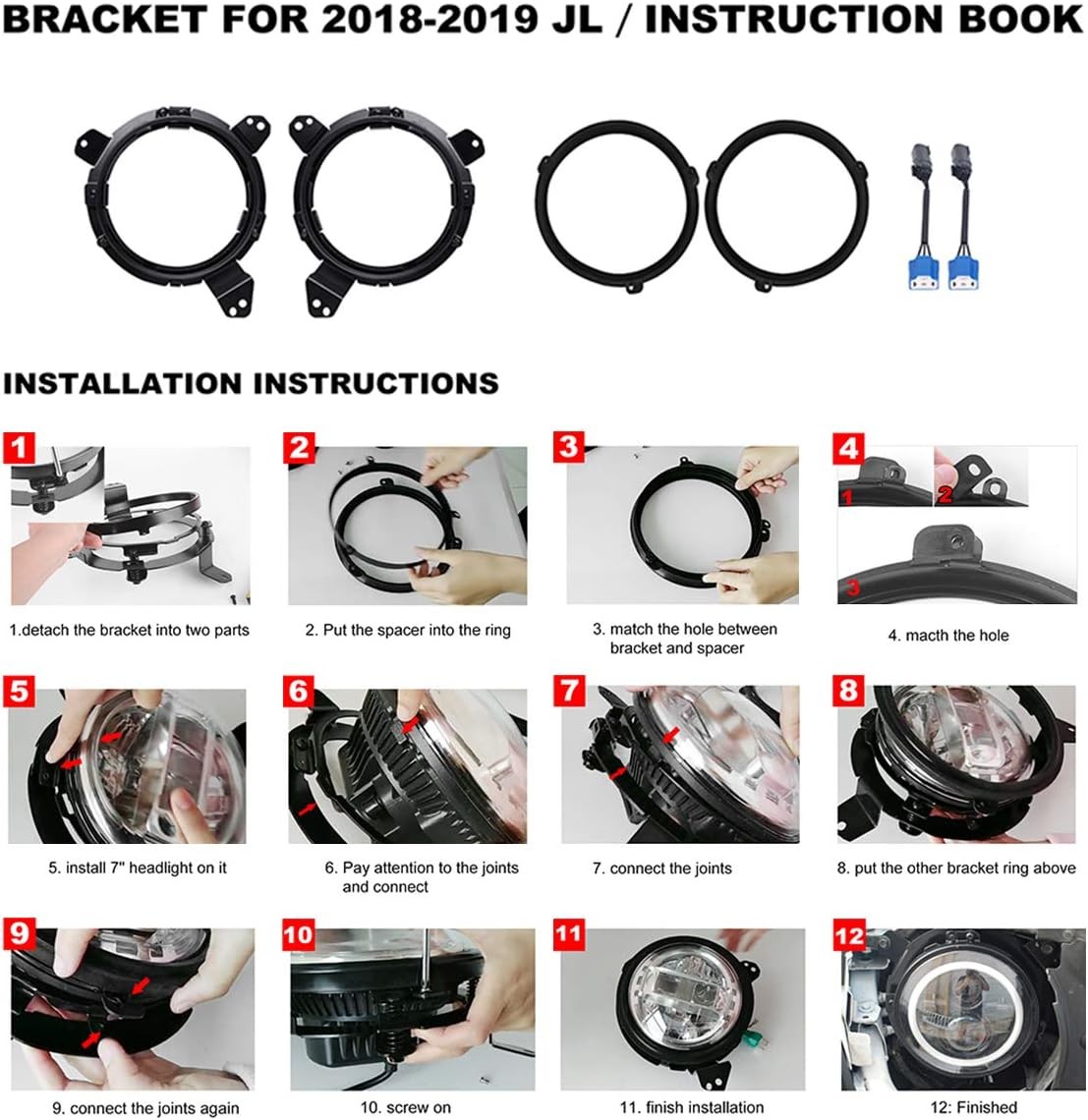 BRACKET FOR 2018-2019 JL / INSTRUCTION BOOK

INSTALLATION INSTRUCTIONS

1

1.detach the bracket into two parts

2

2. Put the spacer into the ring

3

3. match the hole between bracket and spacer

4

1

2

3

4. macth the hole

5

5. install 7" headlight on it

6

6. Pay attention to the joints and connect

7

7. connect the joints

8

8. put the other bracket ring above

9

9. connect the joints again

10

10. screw on

11

11. finish installation

12

12: Finished