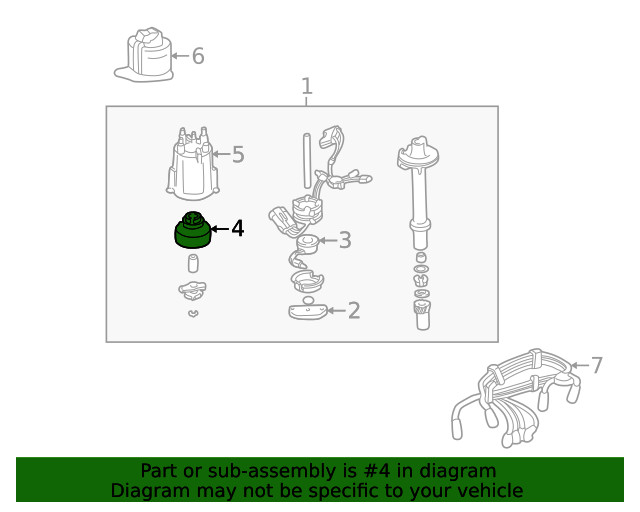 6
1
5
4
3
2
7
Part or sub-assembly is #4 in diagram
Diagram may not be specific to your vehicle