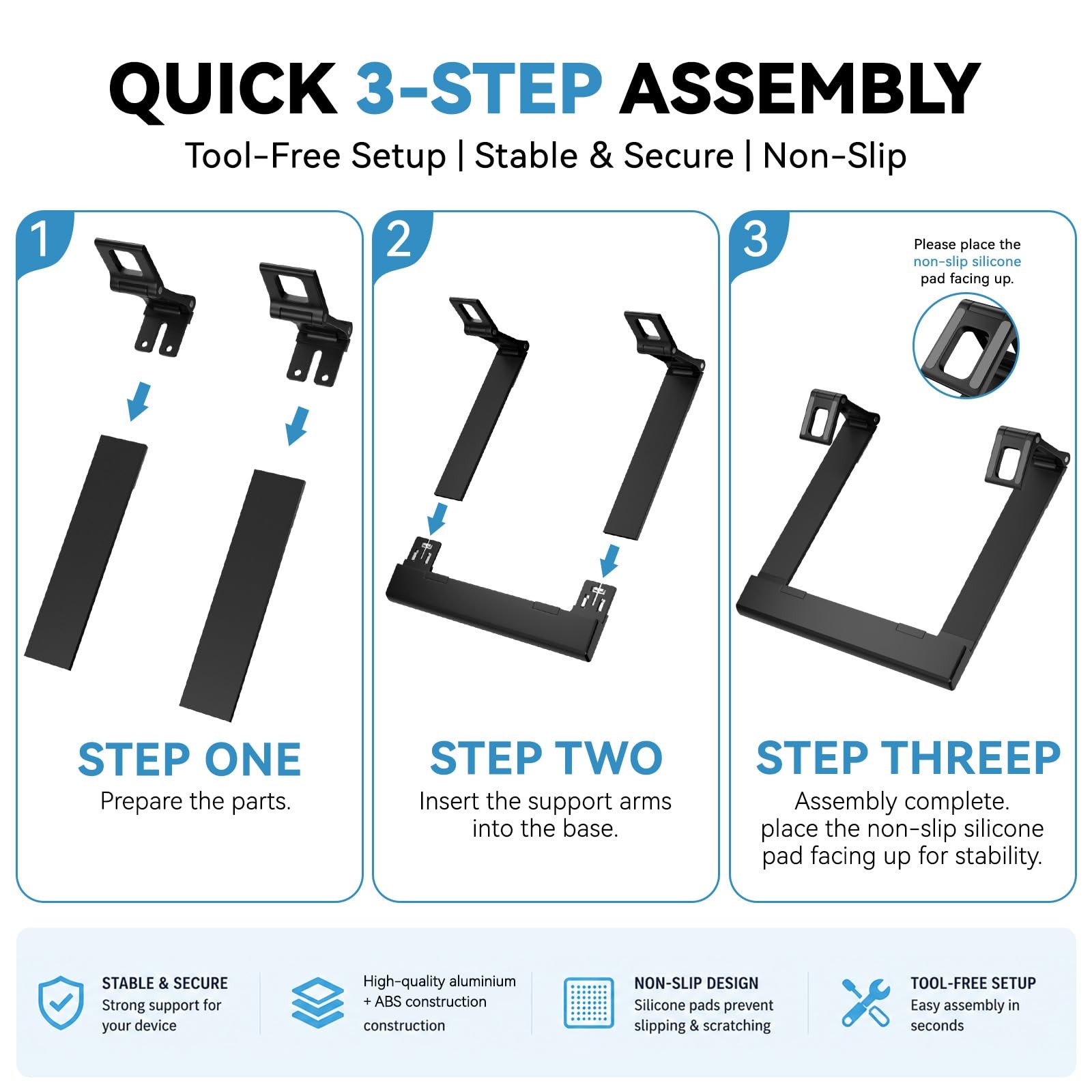 QUICK 3-STEP ASSEMBLY

Tool-Free Setup | Stable & Secure | Non-Slip

1

STEP ONE

Prepare the parts.

2

STEP TWO

Insert the support arms into the base.

3

Please place the non-slip silicone pad facing up.

STEP THREEP

Assembly complete. place the non-slip silicone pad facing up for stability.

STABLE & SECURE
Strong support for your device

High-quality aluminium + ABS construction construction

NON-SLIP DESIGN
Silicone pads prevent slipping & scratching

TOOL-FREE SETUP
Easy assembly in seconds