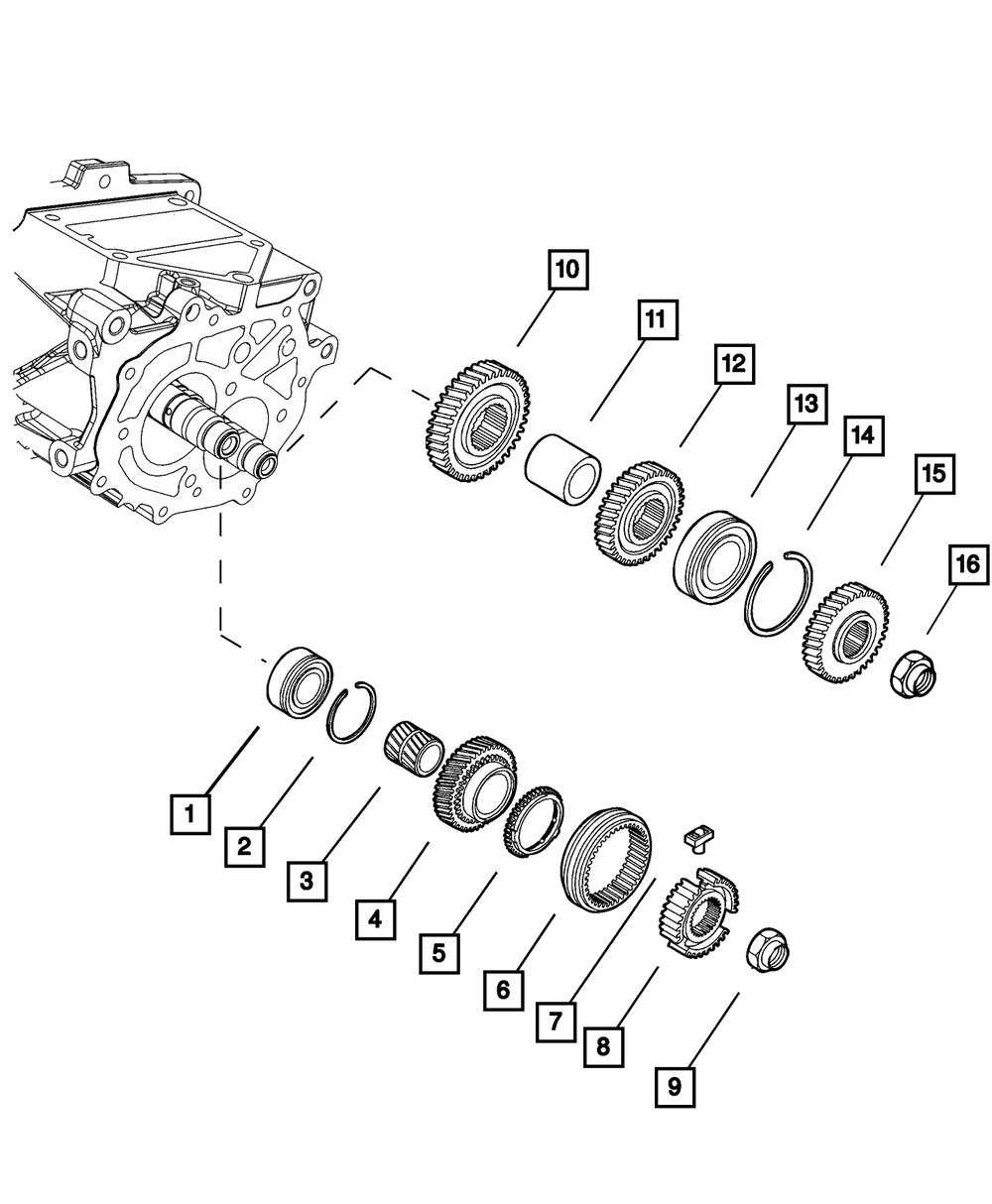 10
11
12
13
14
15
16
1
2
3
4
5
6
7
8
9