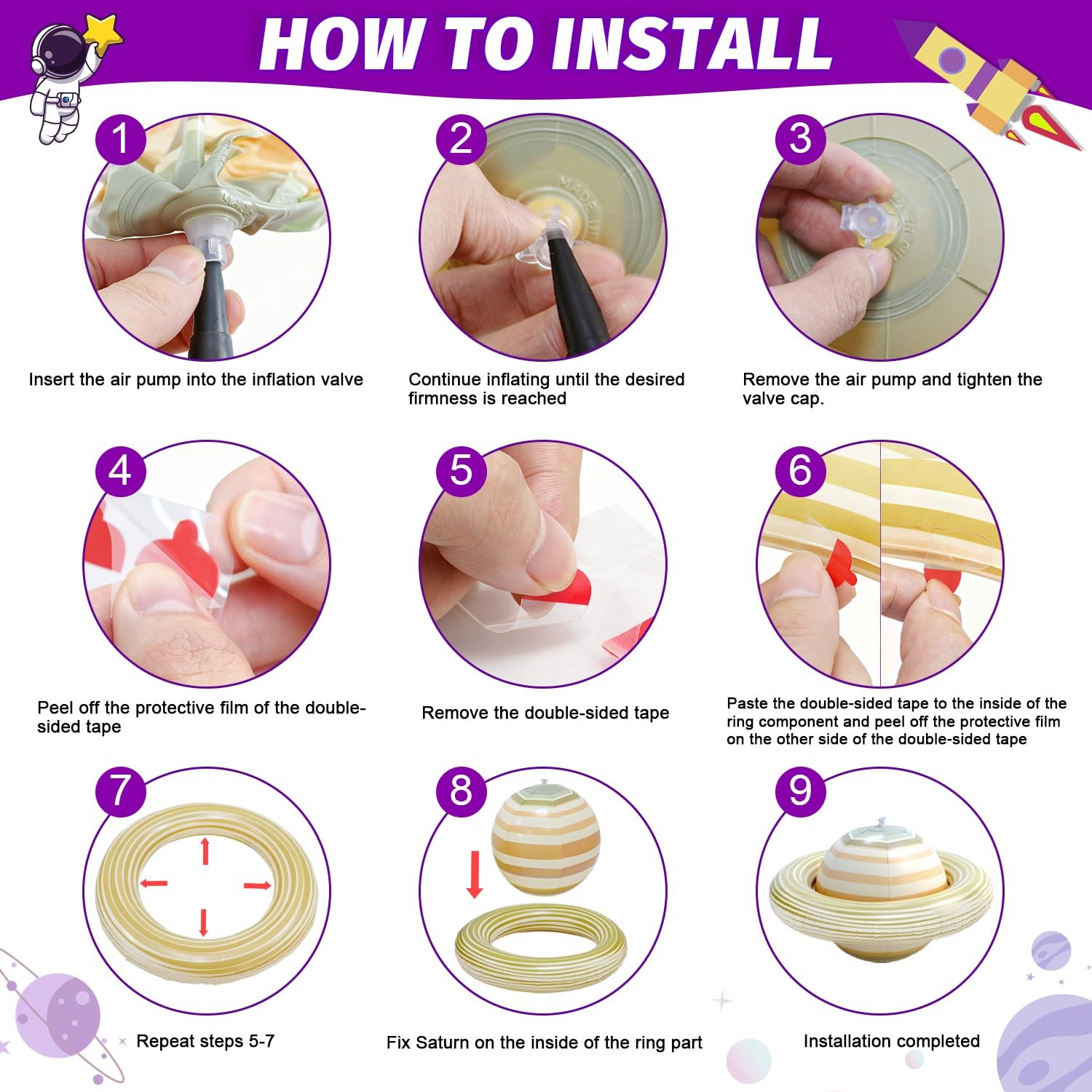 HOW TO INSTALL

1

Insert the air pump into the inflation valve

2

Continue inflating until the desired firmness is reached

3

Remove the air pump and tighten the valve cap.

4

Peel off the protective film of the double-sided tape

5

Remove the double-sided tape

6

Paste the double-sided tape to the inside of the ring component and peel off the protective film on the other side of the double-sided tape

7

Repeat steps 5-7

8

Fix Saturn on the inside of the ring part

9

Installation completed