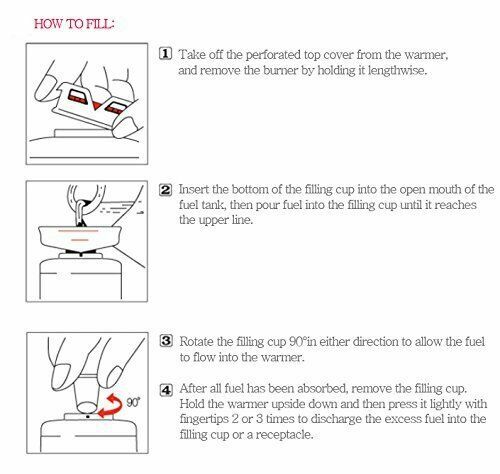 HOW TO FILL:

1 Take off the perforated top cover from the warmer, and remove the burner by holding it lengthwise.

2 Insert the bottom of the filling cup into the open mouth of the fuel tank, then pour fuel into the filling cup until it reaches the upper line.

90°

3 Rotate the filling cup 90°in either direction to allow the fuel to flow into the warmer.

4 After all fuel has been absorbed, remove the filling cup. Hold the warmer upside down and then press it lightly with fingertips 2 or 3 times to discharge the excess fuel into the filling cup or a receptacle.