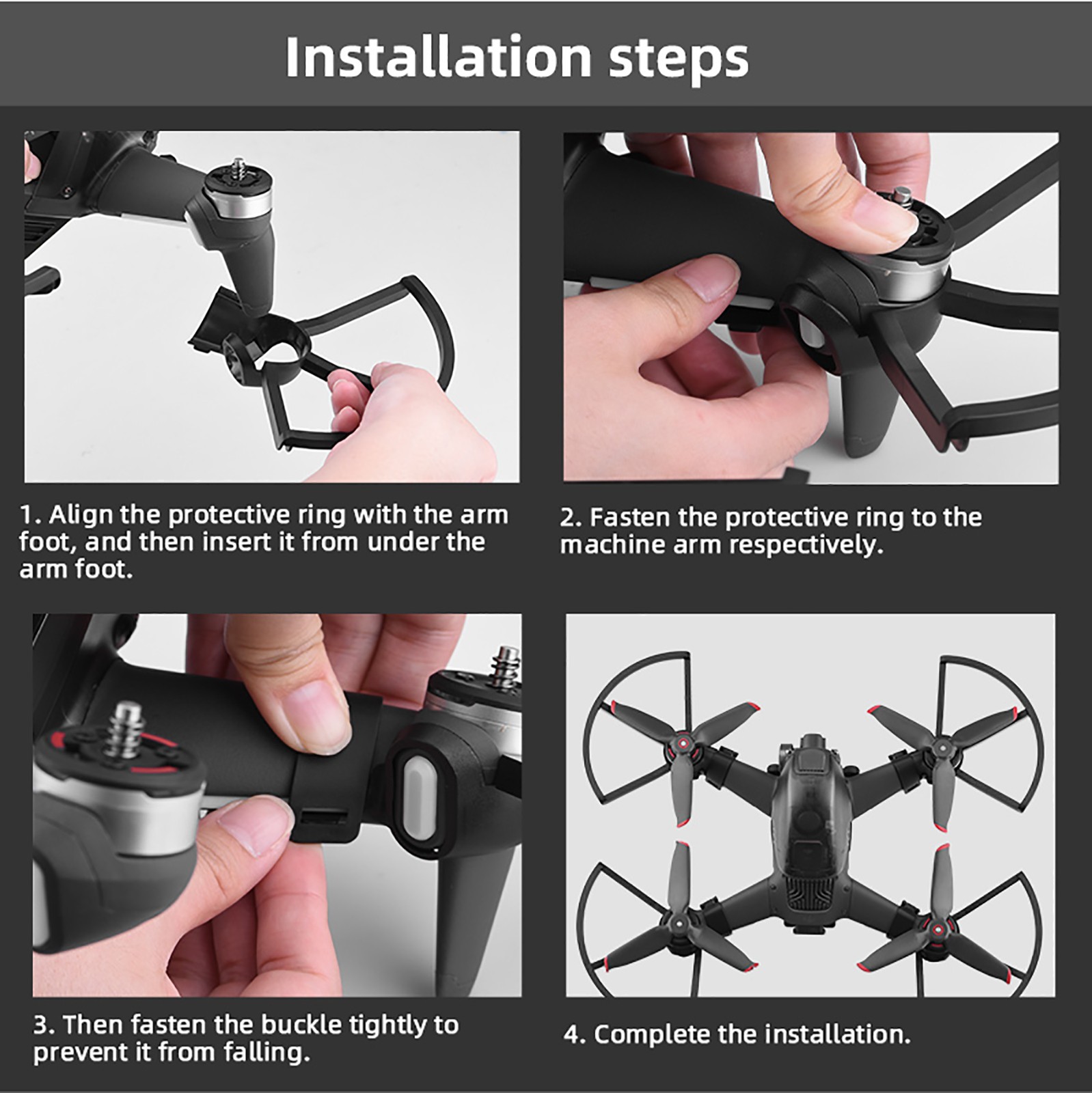 Installation steps

1. Align the protective ring with the arm foot, and then insert it from under the arm foot.

2. Fasten the protective ring to the machine arm respectively.

3. Then fasten the buckle tightly to prevent it from falling.

4. Complete the installation.