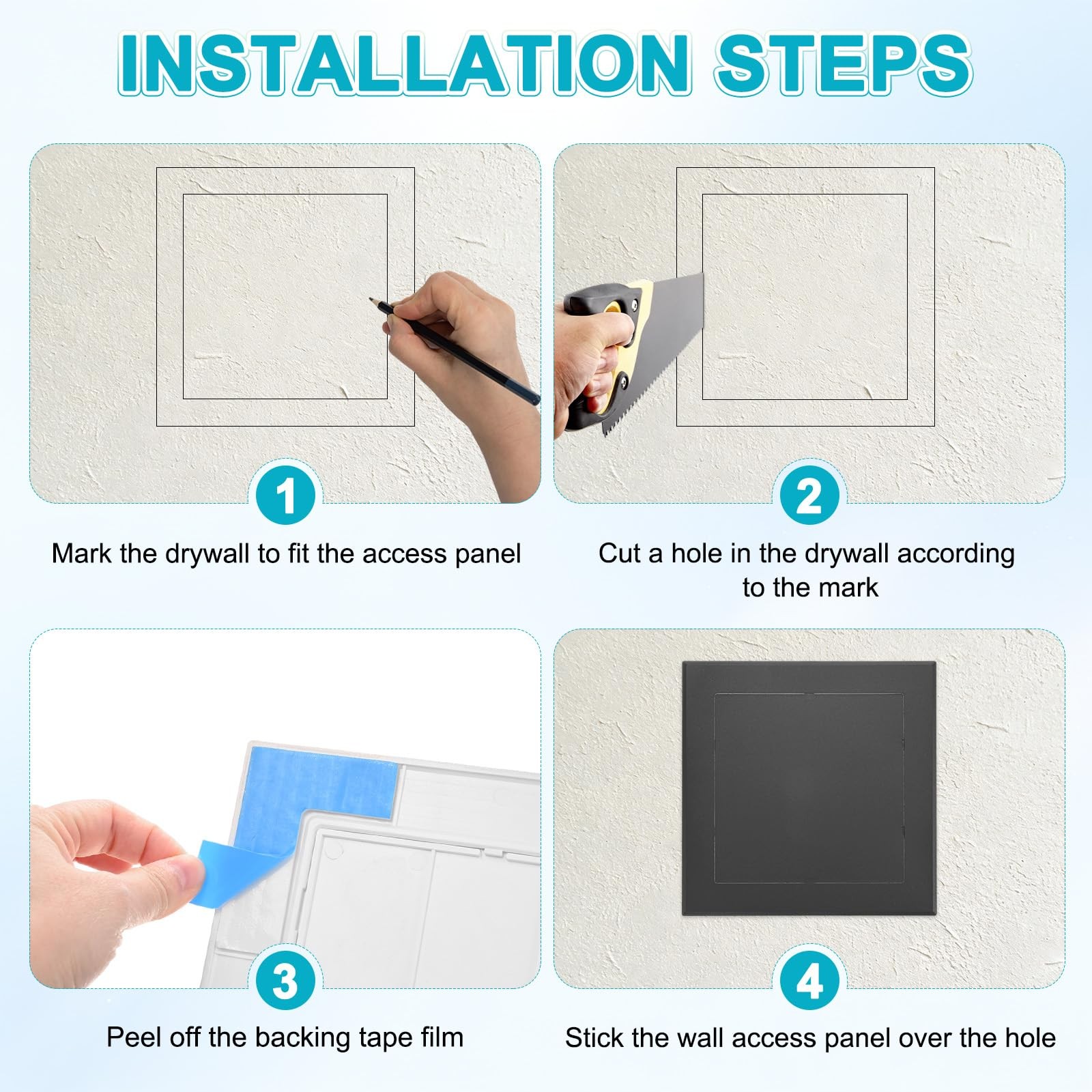 INSTALLATION STEPS

1

Mark the drywall to fit the access panel

2

Cut a hole in the drywall according to the mark

3

Peel off the backing tape film

4

Stick the wall access panel over the hole