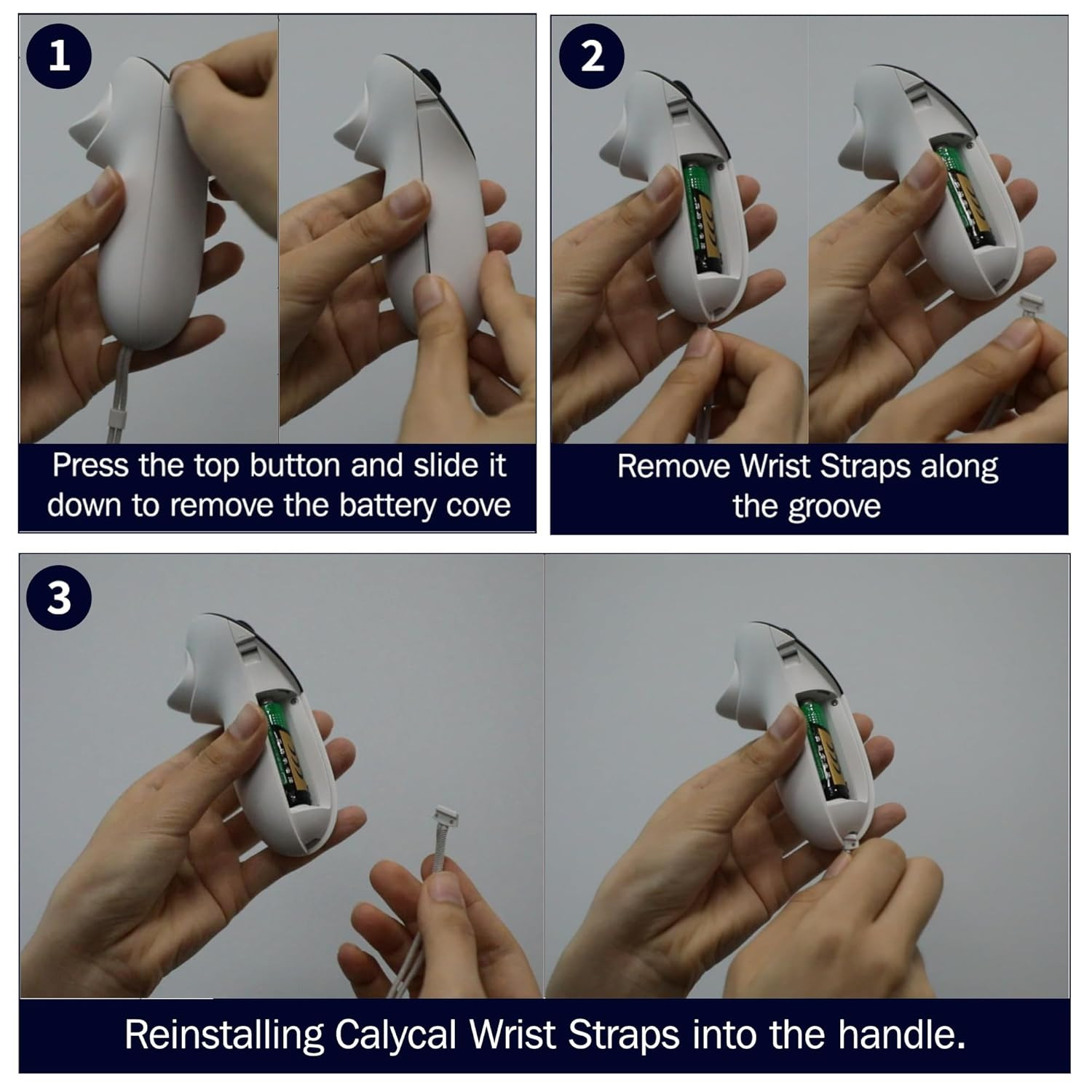 1

Press the top button and slide it down to remove the battery cove

2

Remove Wrist Straps along the groove

3

Reinstalling Calycal Wrist Straps into the handle.