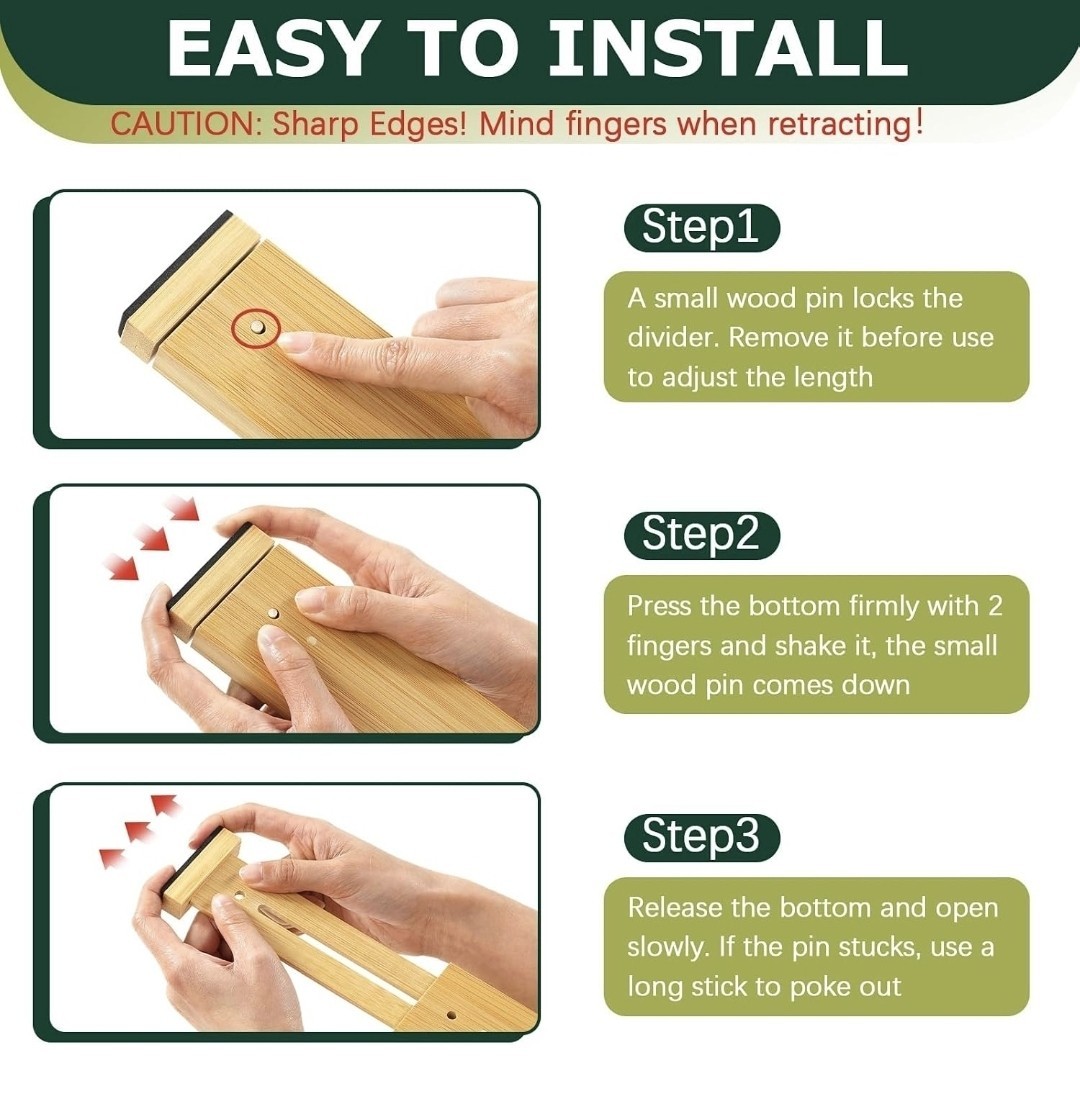 EASY TO INSTALL

CAUTION: Sharp Edges! Mind fingers when retracting!

Step1

A small wood pin locks the divider. Remove it before use to adjust the length

Step2

Press the bottom firmly with 2 fingers and shake it, the small wood pin comes down

Step3

Release the bottom and open slowly. If the pin stucks, use a long stick to poke out