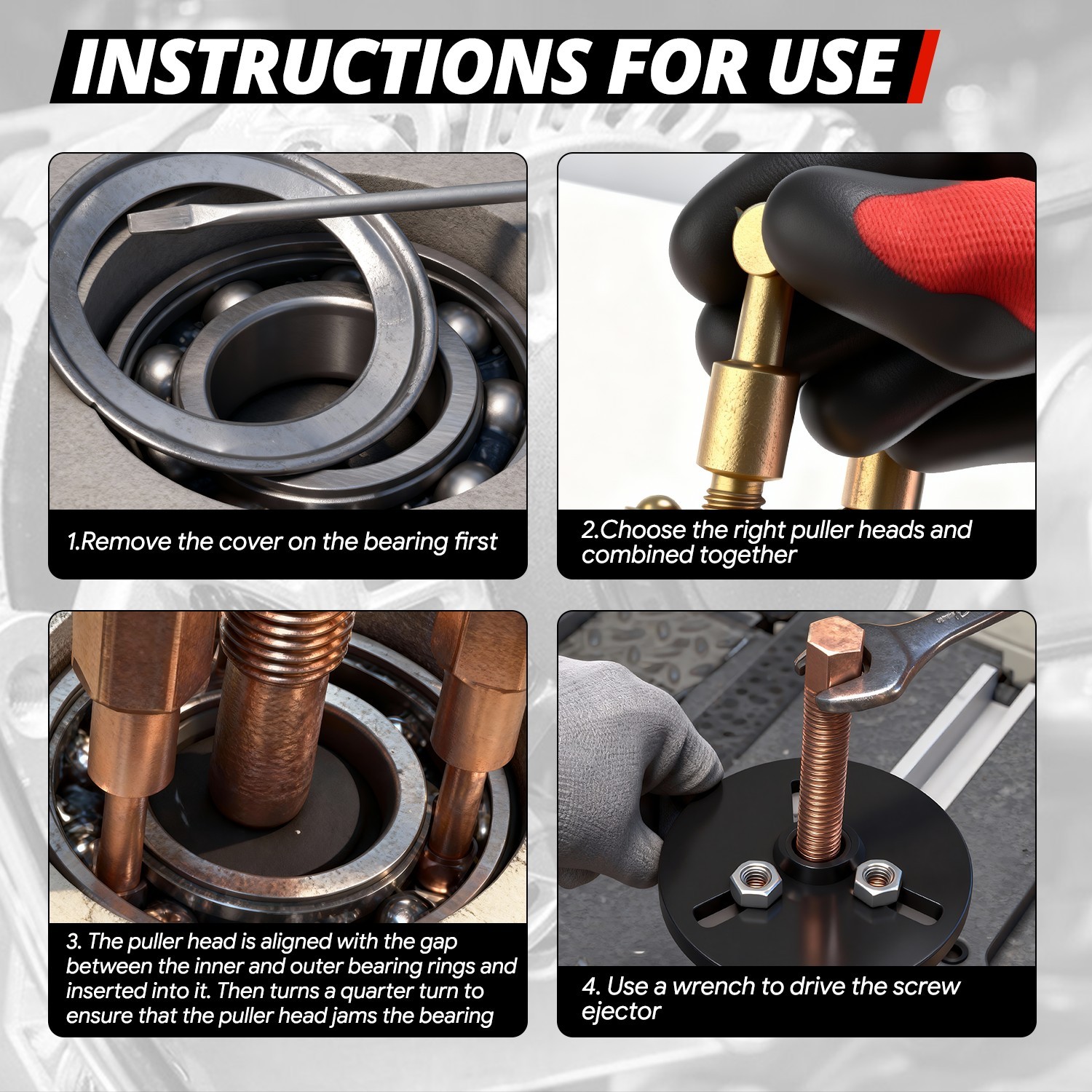 INSTRUCTIONS FOR USE

1.Remove the cover on the bearing first

2.Choose the right puller heads and combined together

3. The puller head is aligned with the gap between the inner and outer bearing rings and inserted into it. Then turns a quarter turn to ensure that the puller head jams the bearing

4. Use a wrench to drive the screw ejector