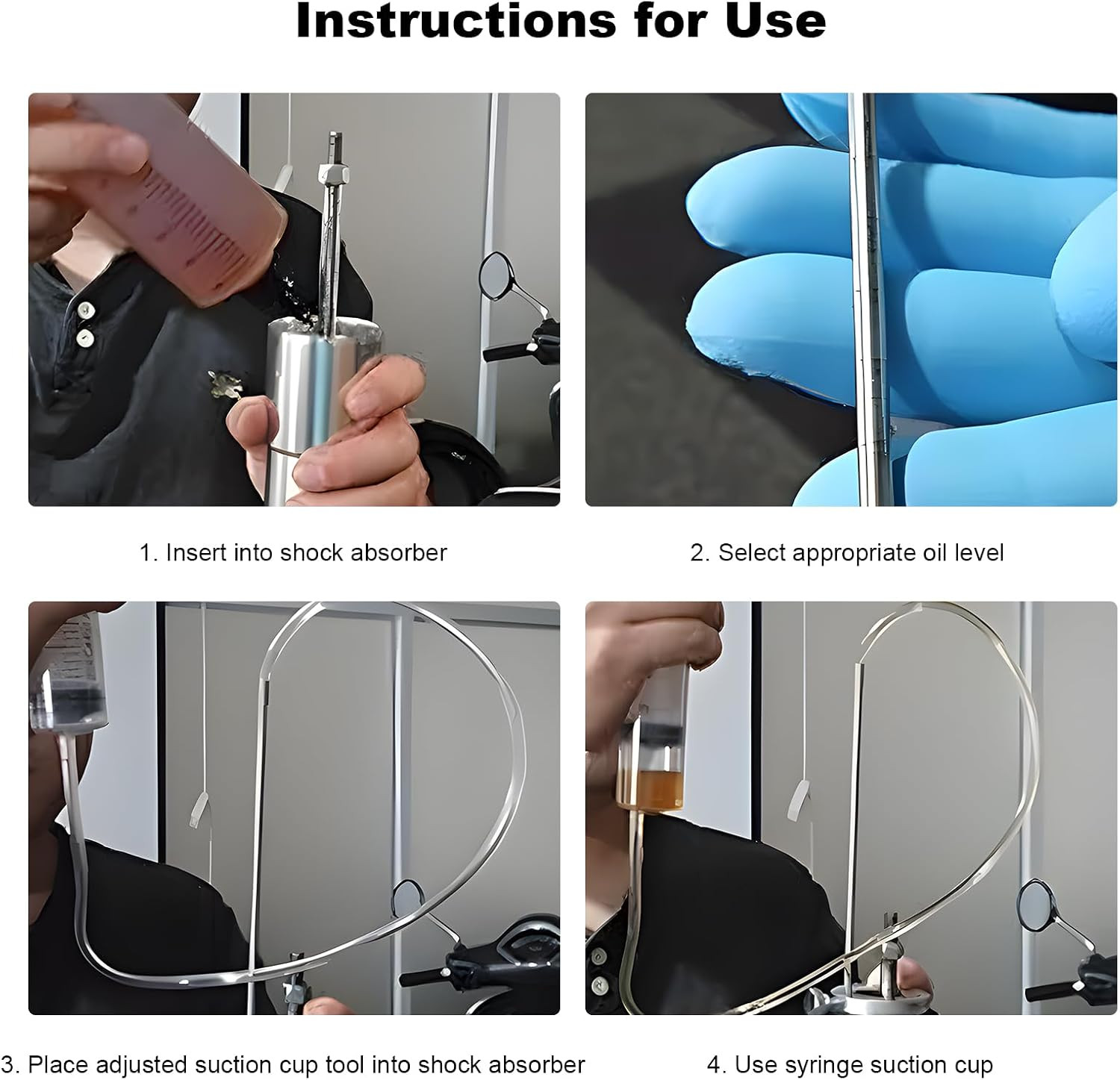 Instructions for Use

1. Insert into shock absorber

2. Select appropriate oil level

3. Place adjusted suction cup tool into shock absorber

4. Use syringe suction cup