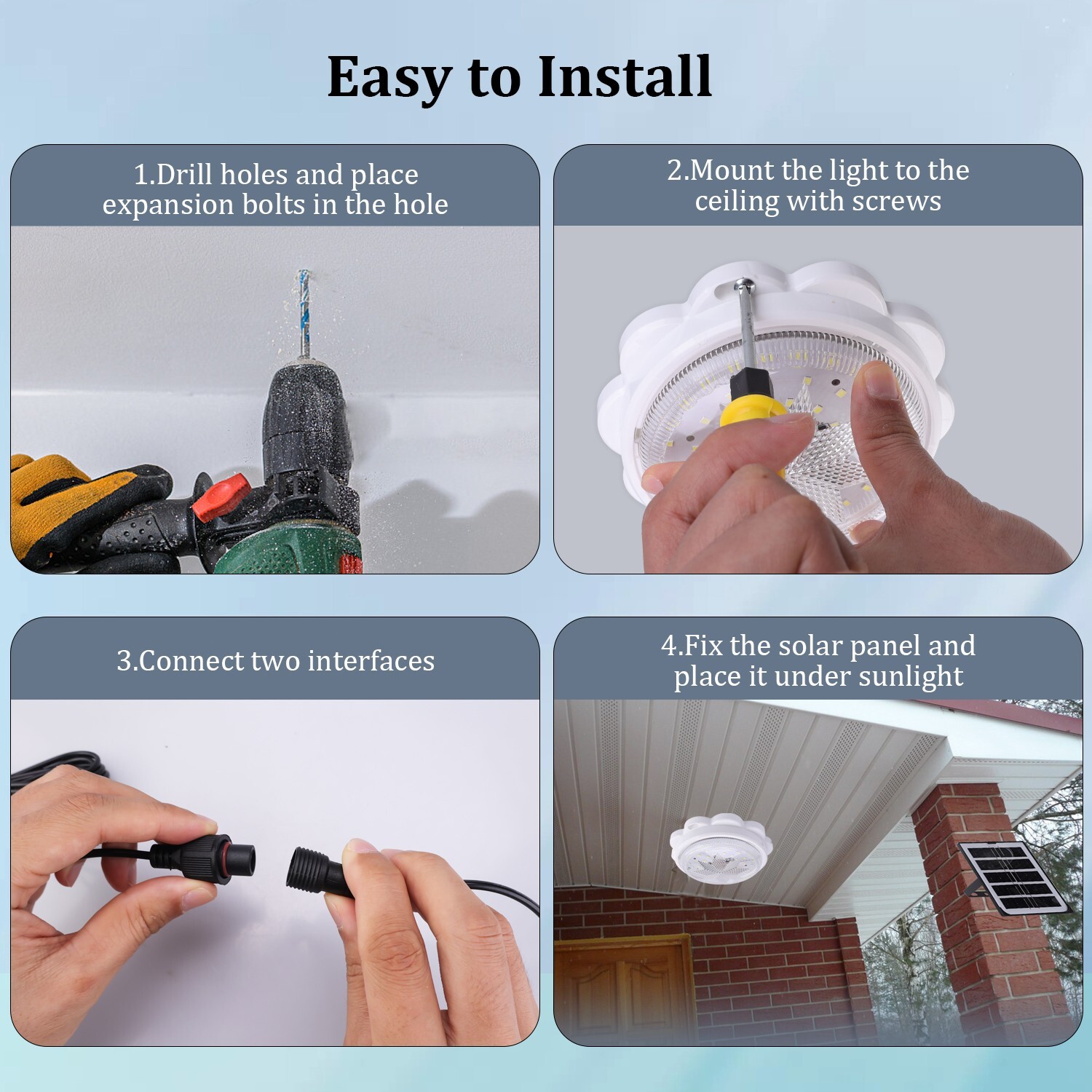 Easy to Install

1.Drill holes and place expansion bolts in the hole

2.Mount the light to the ceiling with screws

3.Connect two interfaces

4.Fix the solar panel and place it under sunlight