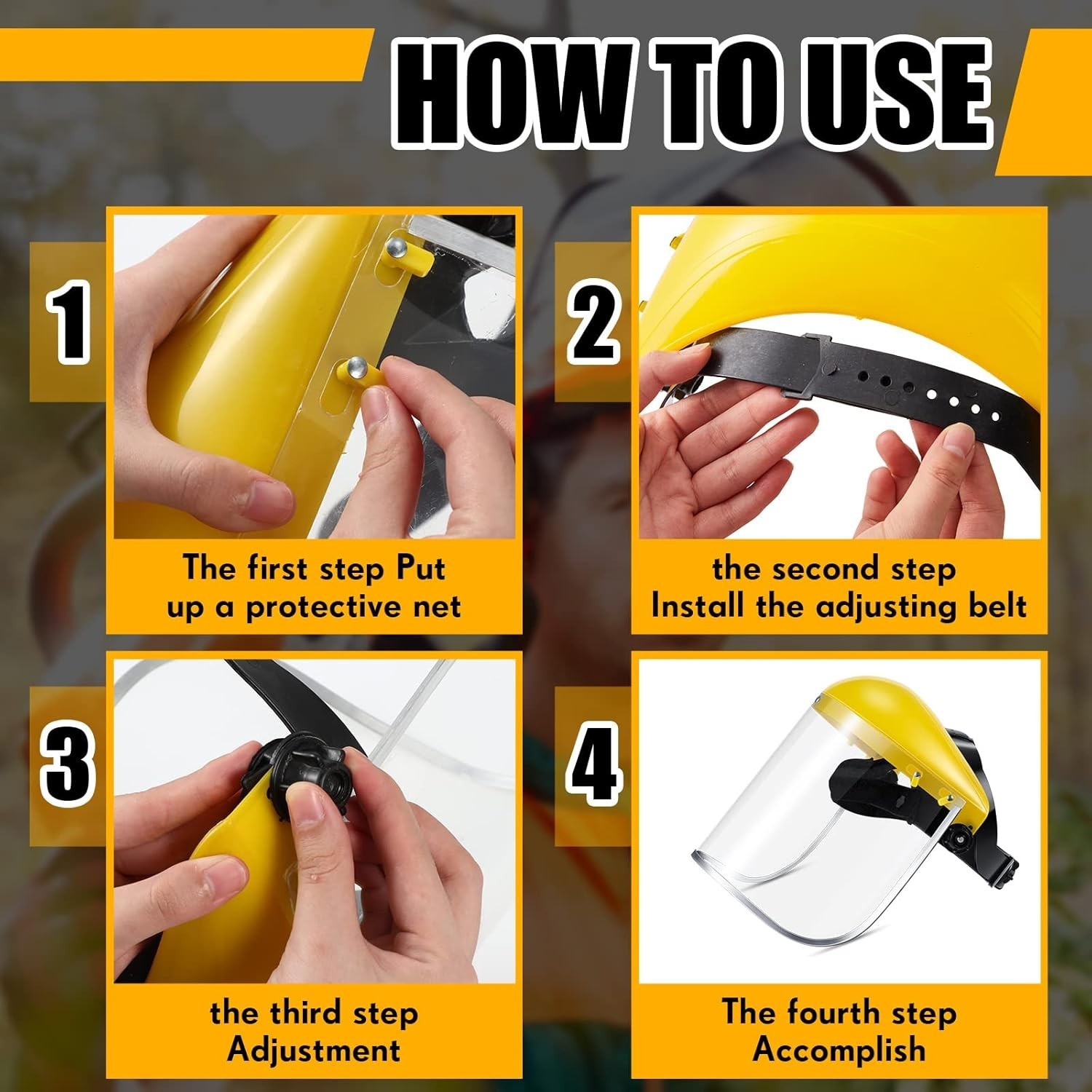 HOW TO USE

1

The first step Put up a protective net

2

the second step Install the adjusting belt

3

the third step Adjustment

4

The fourth step Accomplish