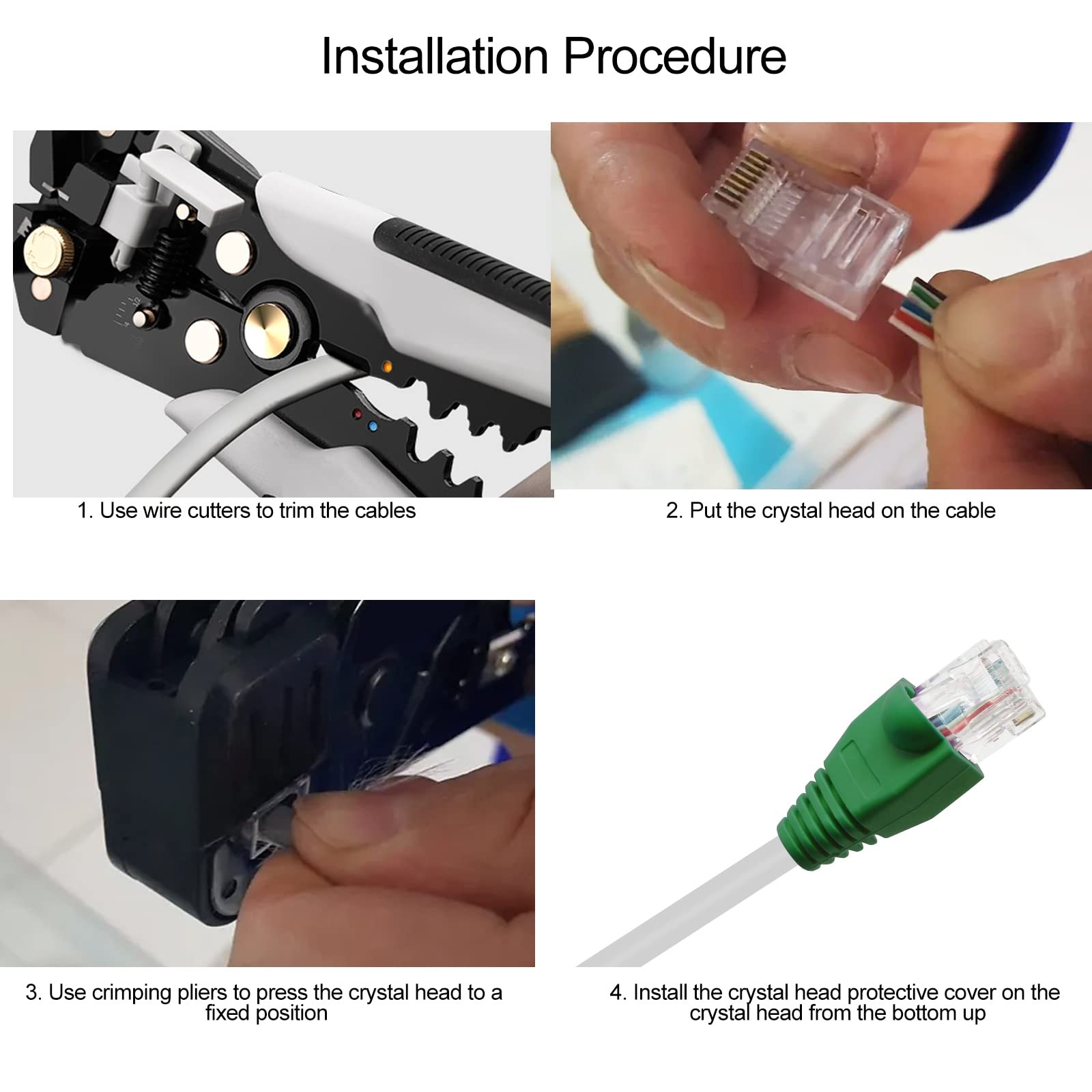 Installation Procedure

1. Use wire cutters to trim the cables

2. Put the crystal head on the cable

3. Use crimping pliers to press the crystal head to a fixed position

4. Install the crystal head protective cover on the crystal head from the bottom up