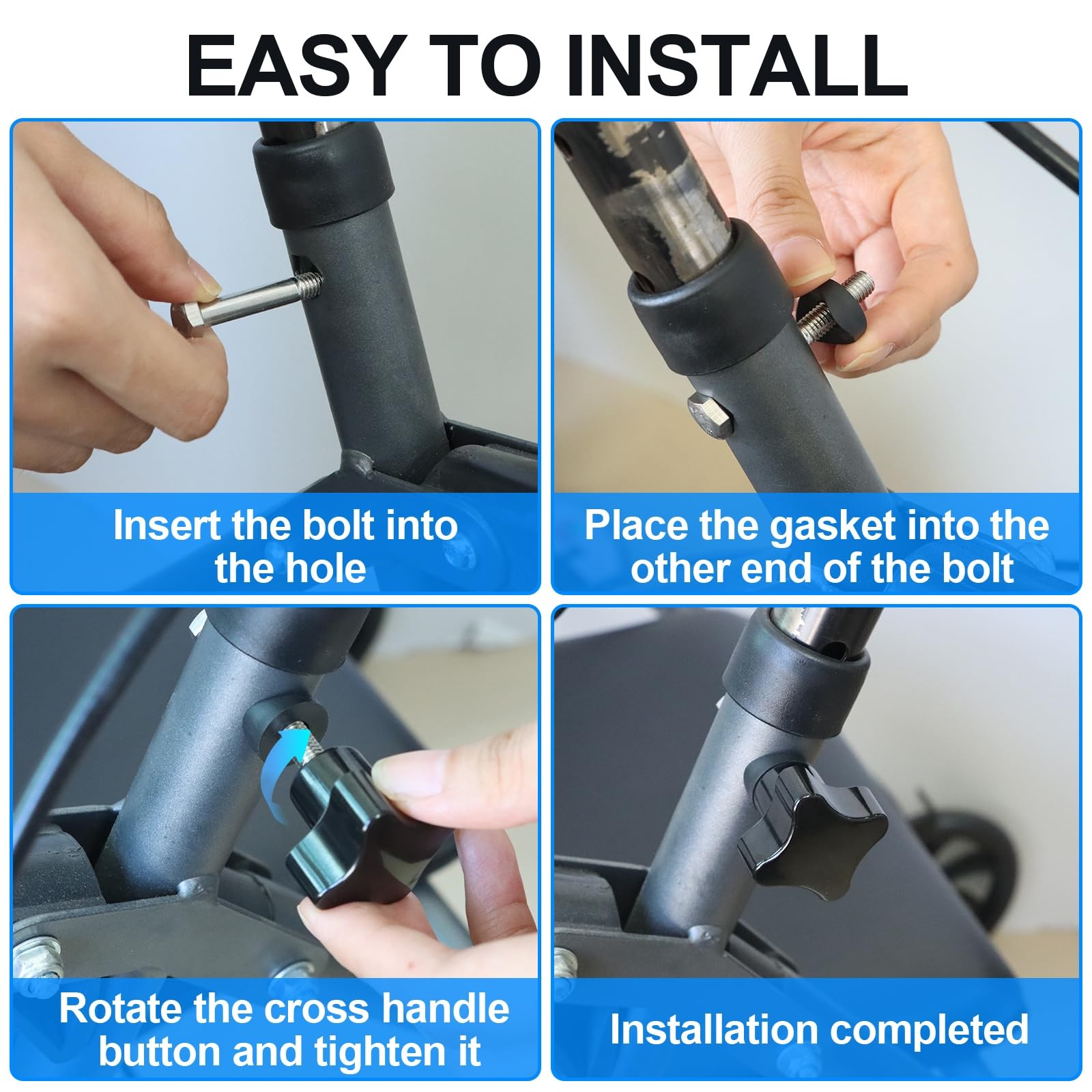 EASY TO INSTALL

Insert the bolt into the hole

Place the gasket into the other end of the bolt

Rotate the cross handle button and tighten it

Installation completed