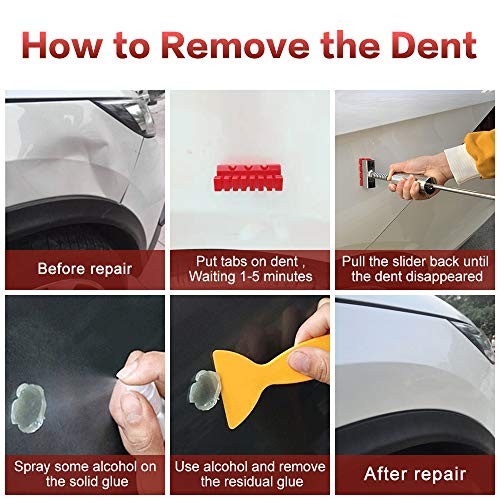 How to Remove the Dent

Before repair

Put tabs on dent , Waiting 1-5 minutes

Pull the slider back until the dent disappeared

Spray some alcohol on the solid glue

Use alcohol and remove the residual glue

After repair