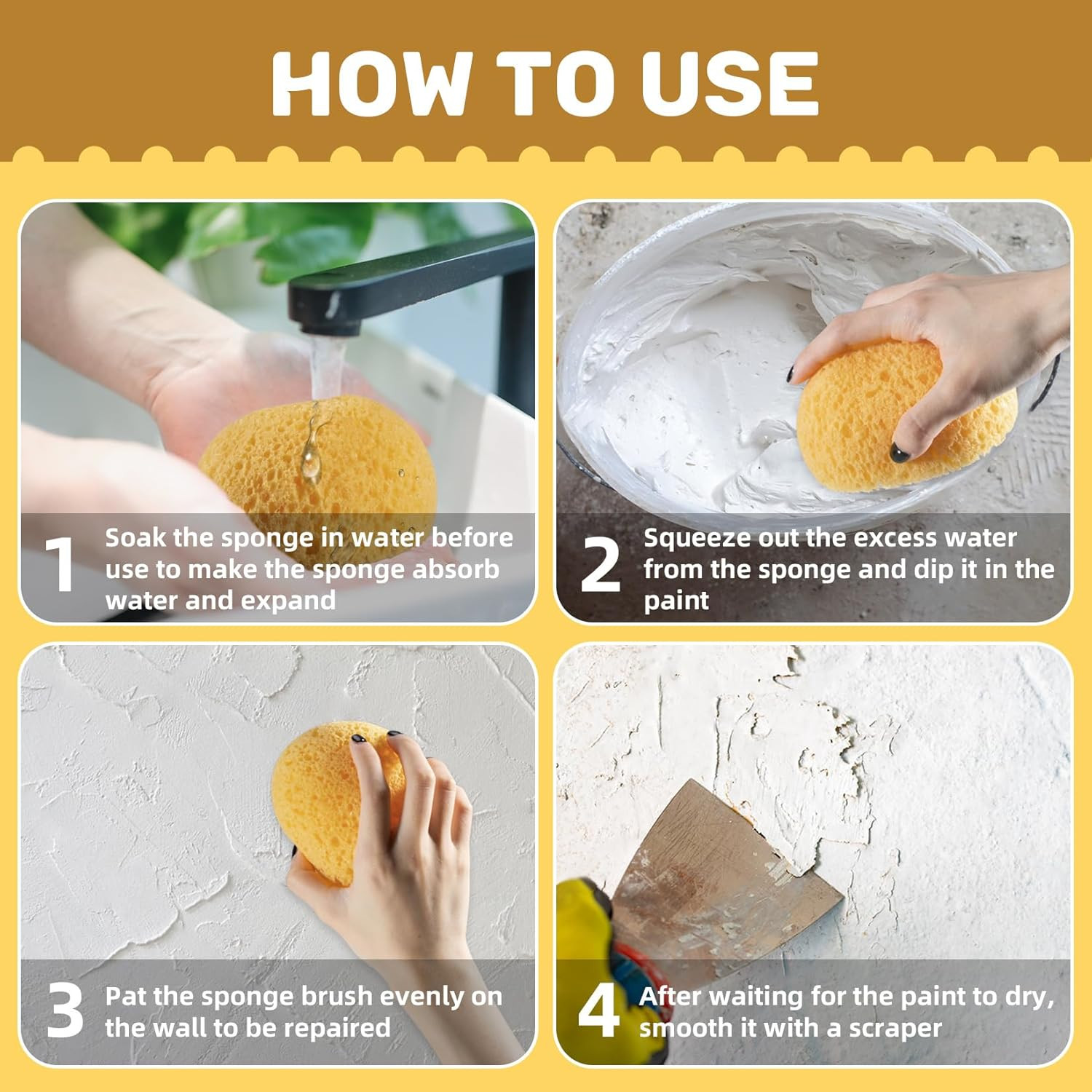 HOW TO USE

1 Soak the sponge in water before use to make the sponge absorb water and expand

2 Squeeze out the excess water from the sponge and dip it in the paint

3 Pat the sponge brush evenly on the wall to be repaired

4 After waiting for the paint to dry, smooth it with a scraper