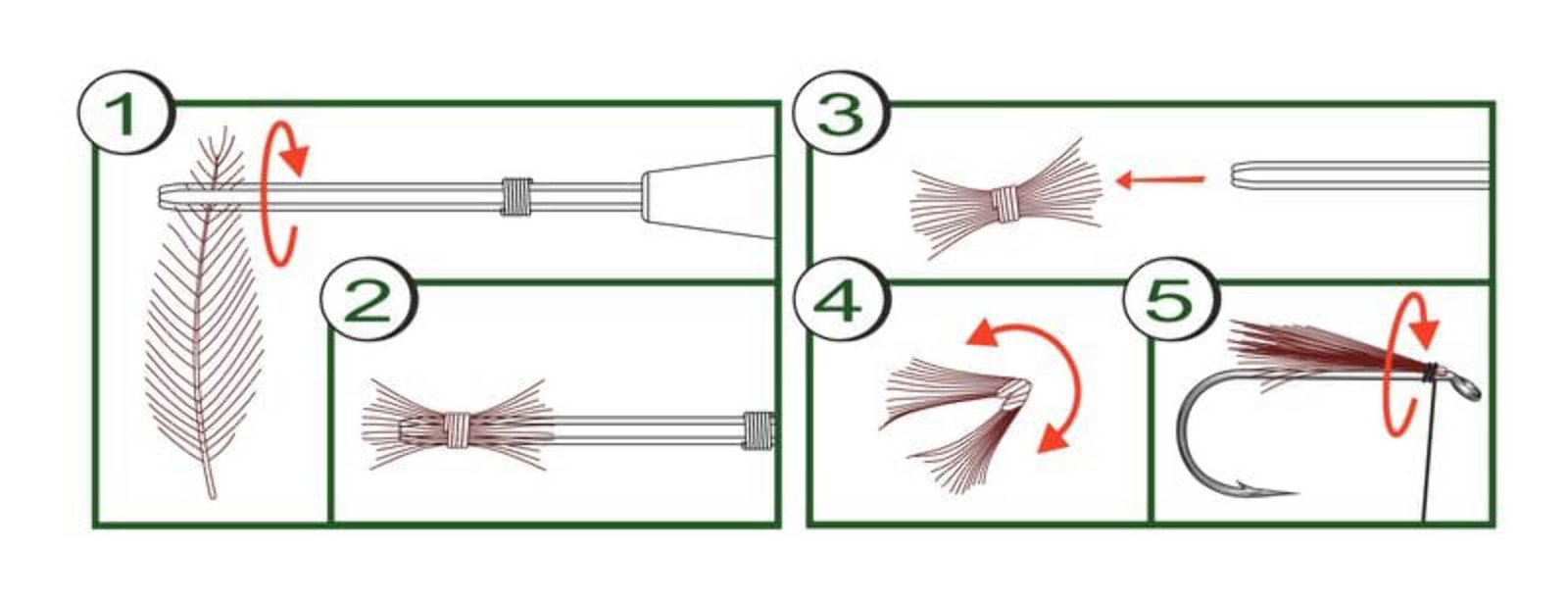 1
2
3
4
5