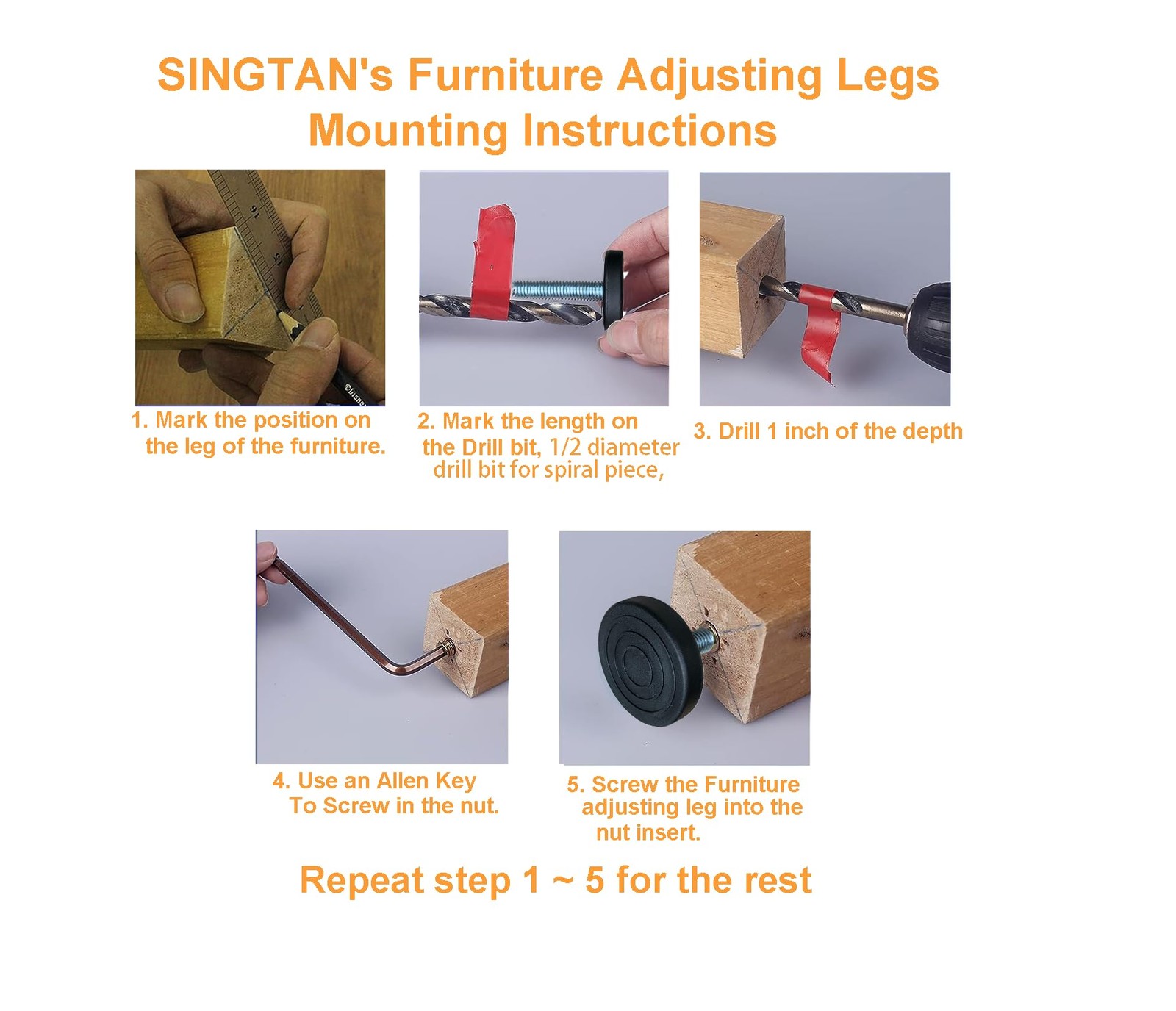 SINGTAN's Furniture Adjusting Legs Mounting Instructions

1. Mark the position on the leg of the furniture.

2. Mark the length on the Drill bit, 1/2 diameter drill bit for spiral piece,

3. Drill 1 inch of the depth

4. Use an Allen Key To Screw in the nut.

5. Screw the Furniture adjusting leg into the nut insert.

Repeat step 1 ~ 5 for the rest