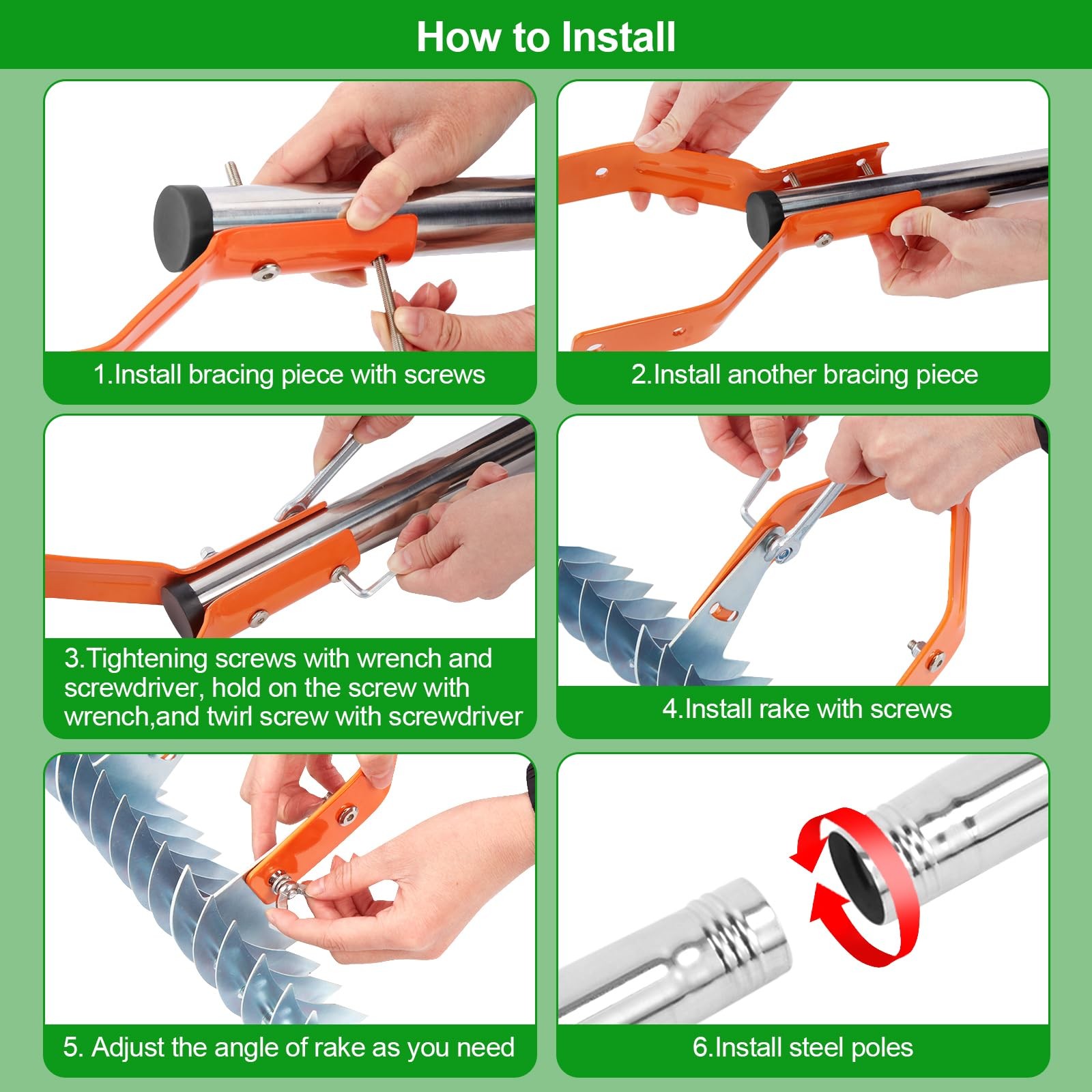 How to Install

1.Install bracing piece with screws

2.Install another bracing piece

3.Tightening screws with wrench and screwdriver, hold on the screw with wrench,and twirl screw with screwdriver

4.Install rake with screws

5. Adjust the angle of rake as you need

6.Install steel poles