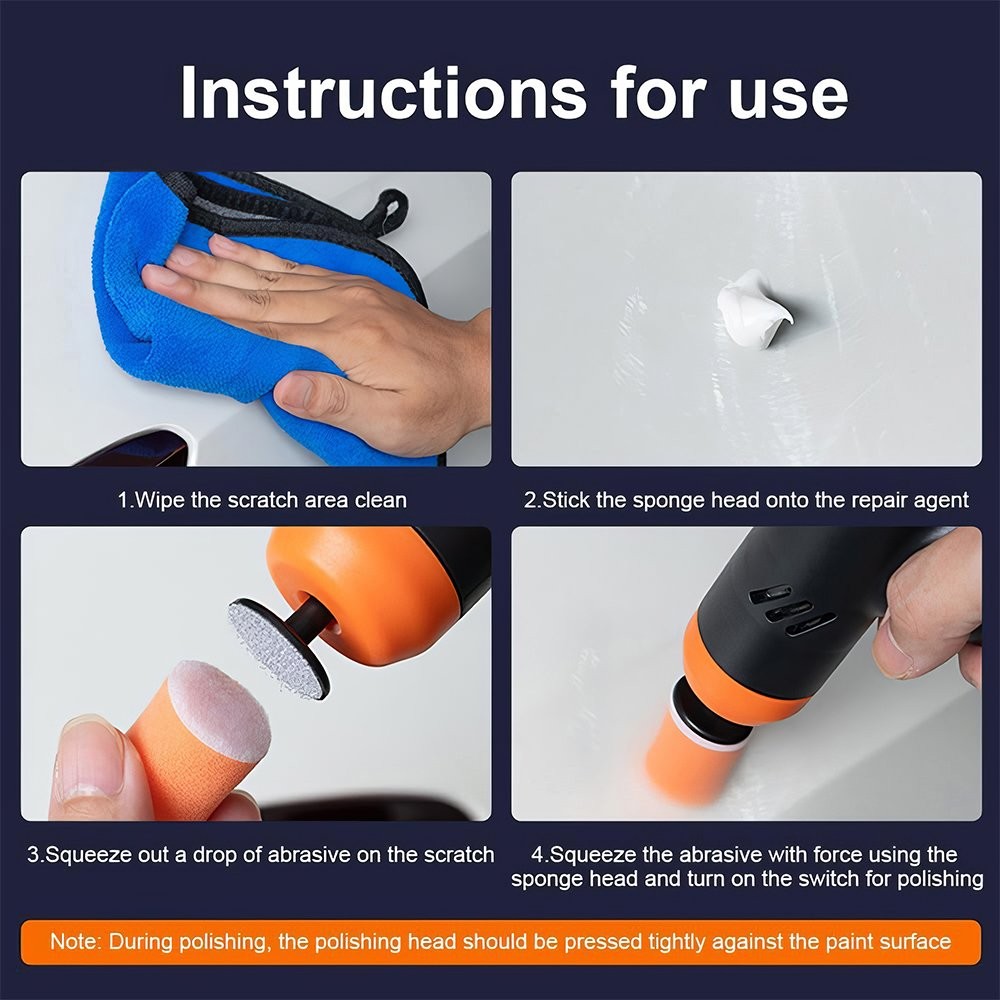 Instructions for use

1.Wipe the scratch area clean

2.Stick the sponge head onto the repair agent

3.Squeeze out a drop of abrasive on the scratch

4.Squeeze the abrasive with force using the sponge head and turn on the switch for polishing

Note: During polishing, the polishing head should be pressed tightly against the paint surface