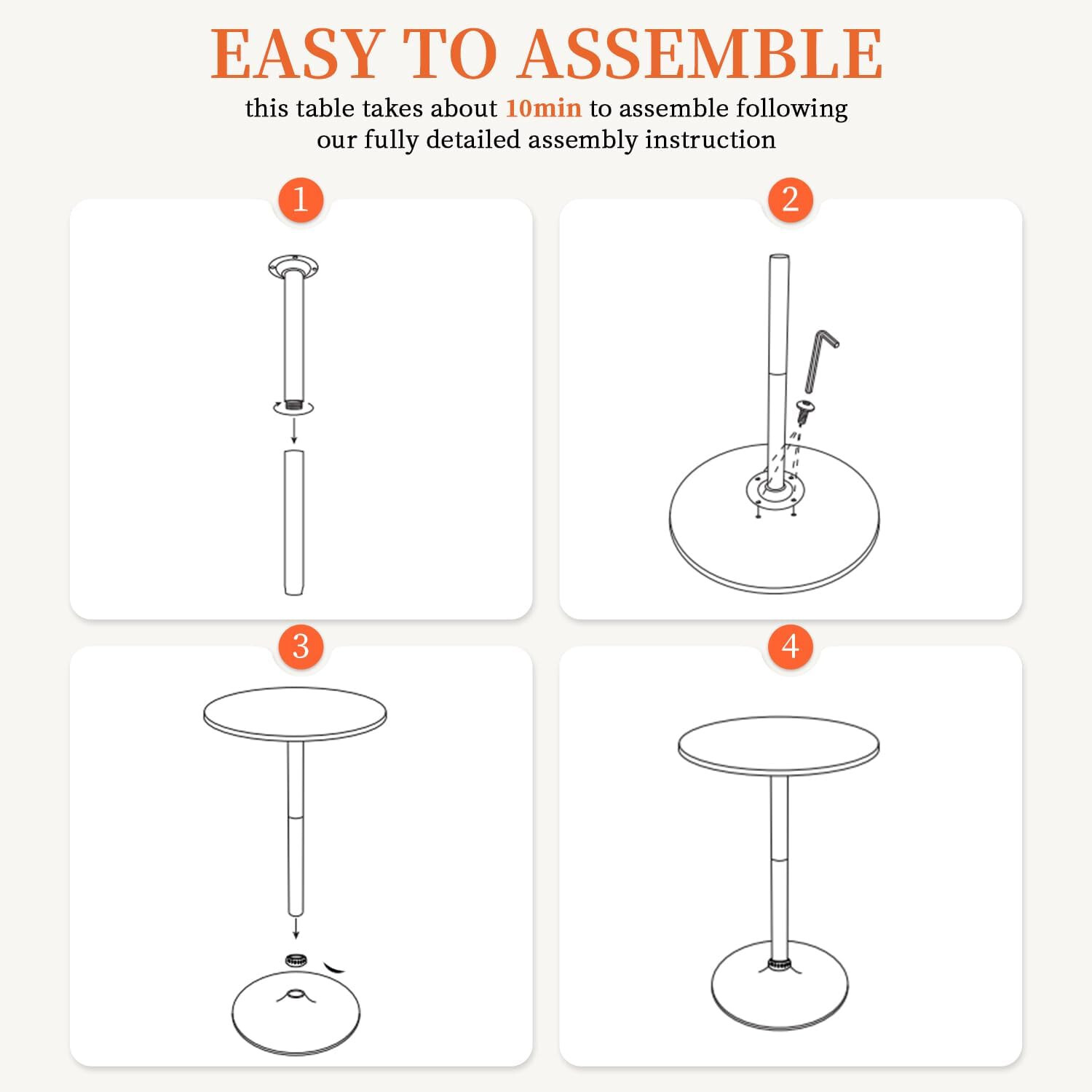 EASY TO ASSEMBLE

this table takes about 10min to assemble following our fully detailed assembly instruction

1

2

3

4