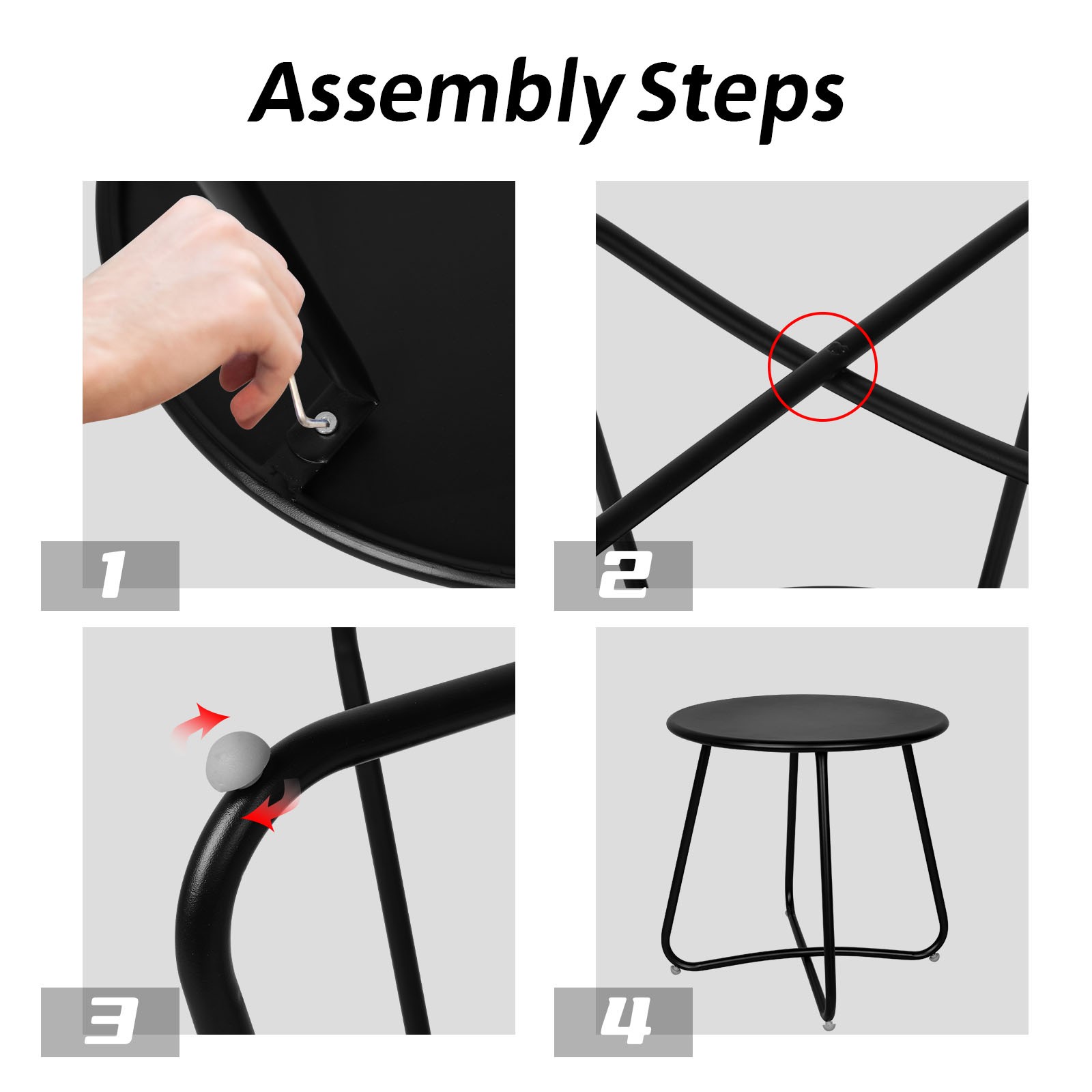 Assembly Steps

1

2

3

4