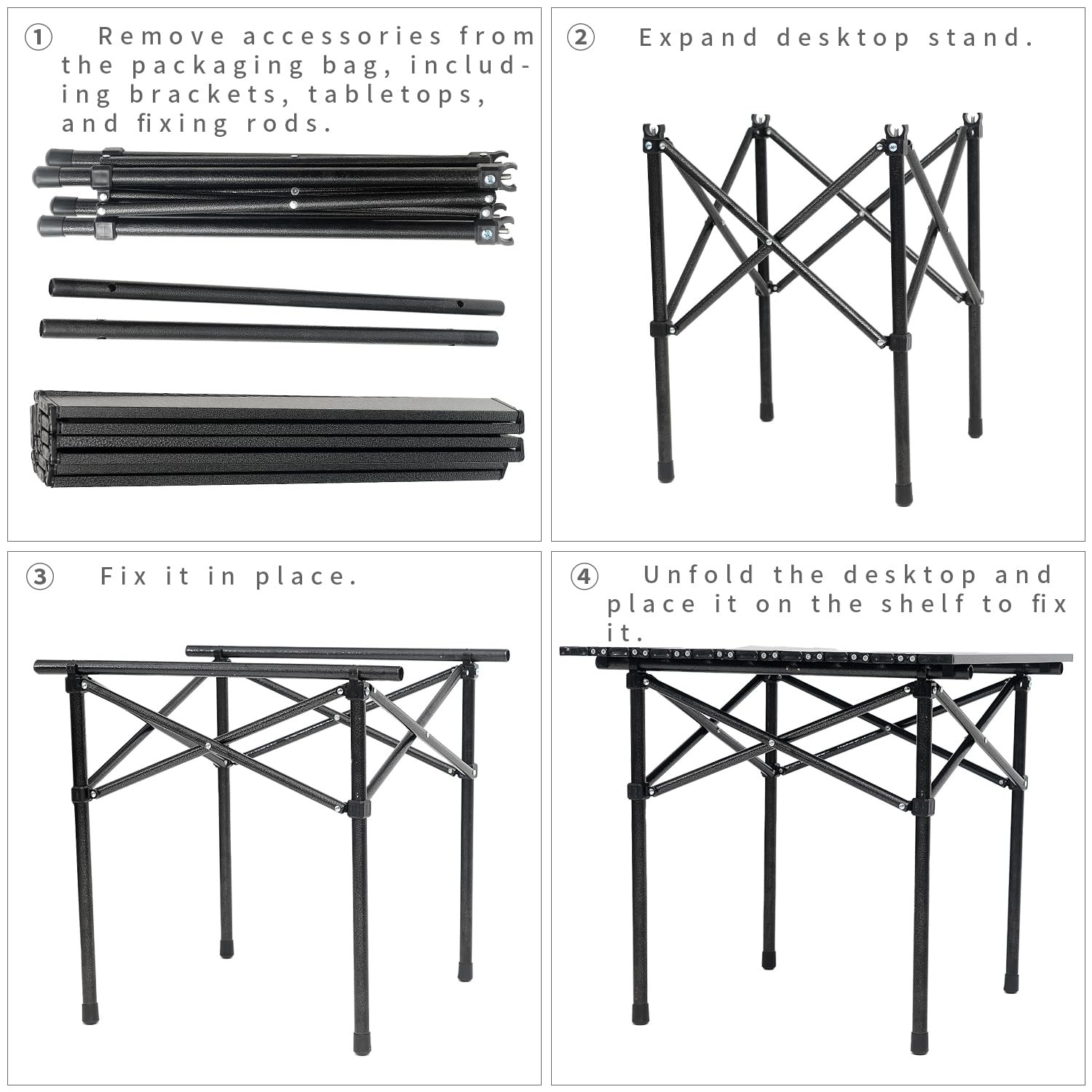 ① Remove accessories from the packaging bag, including brackets, tabletops, and fixing rods.

② Expand desktop stand.

③ Fix it in place.

④ Unfold the desktop and place it on the shelf to fix it.