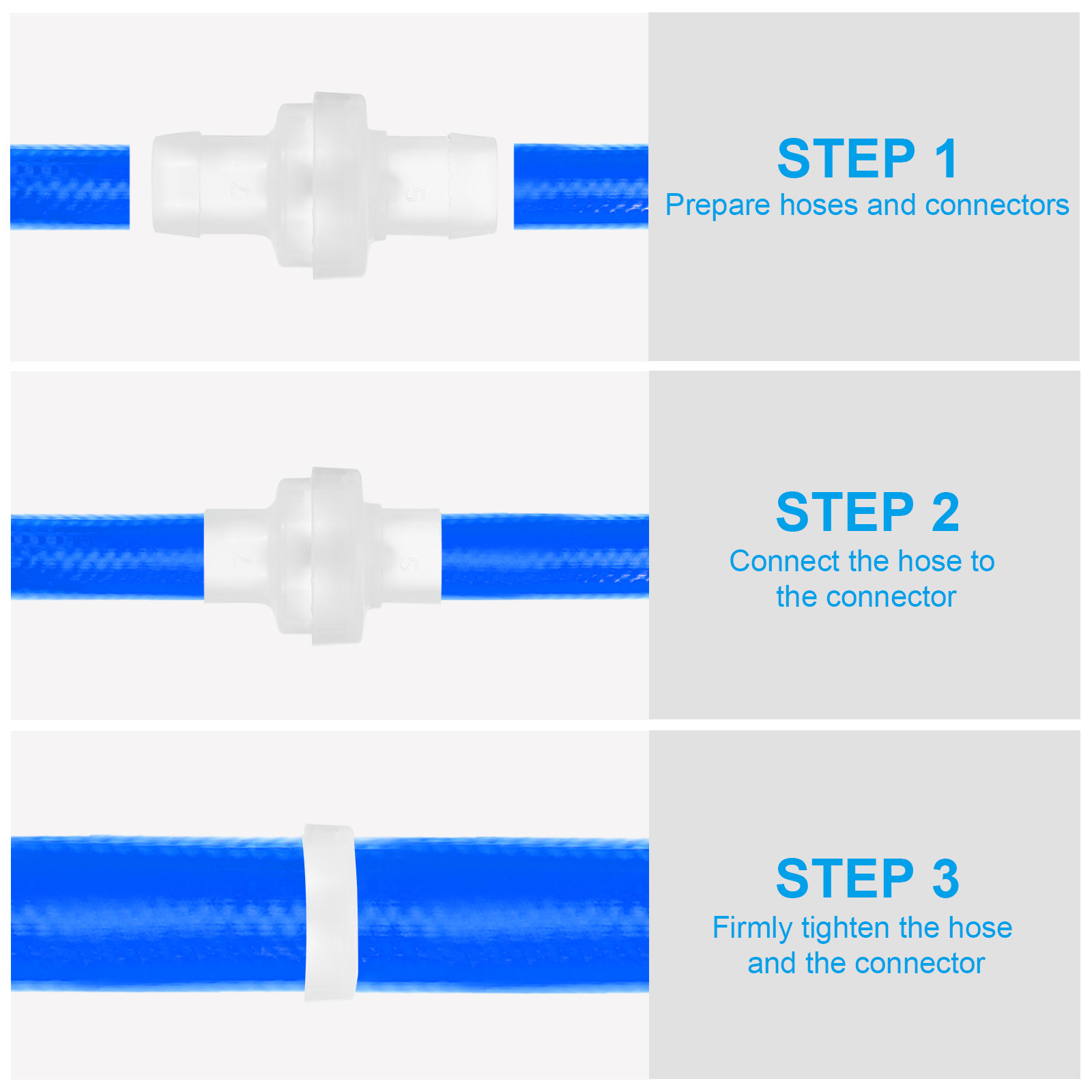 7

5

STEP 1
Prepare hoses and connectors

7

5

STEP 2
Connect the hose to the connector

STEP 3
Firmly tighten the hose and the connector