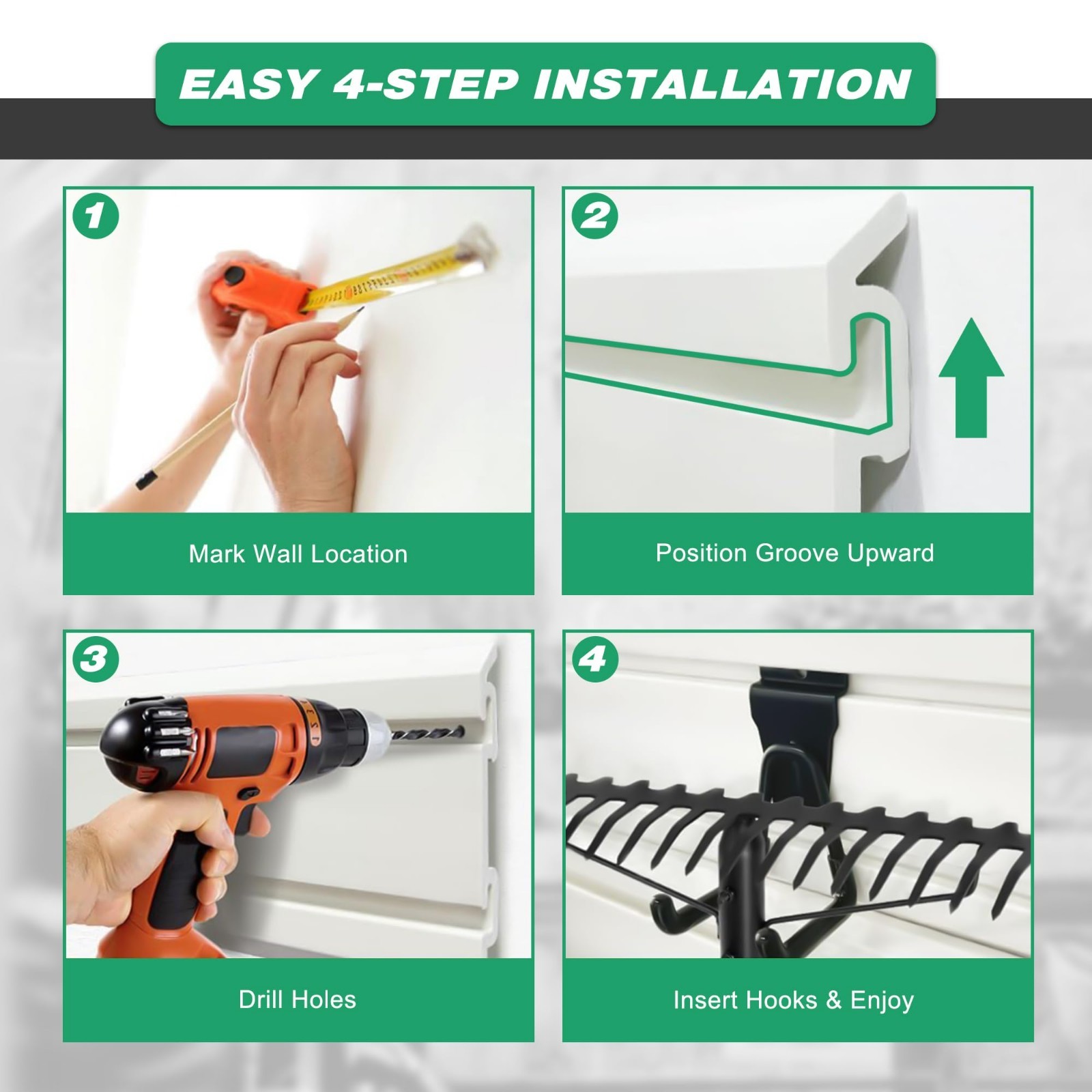 EASY 4-STEP INSTALLATION

1

Mark Wall Location

2

Position Groove Upward

3

Drill Holes

4

Insert Hooks & Enjoy