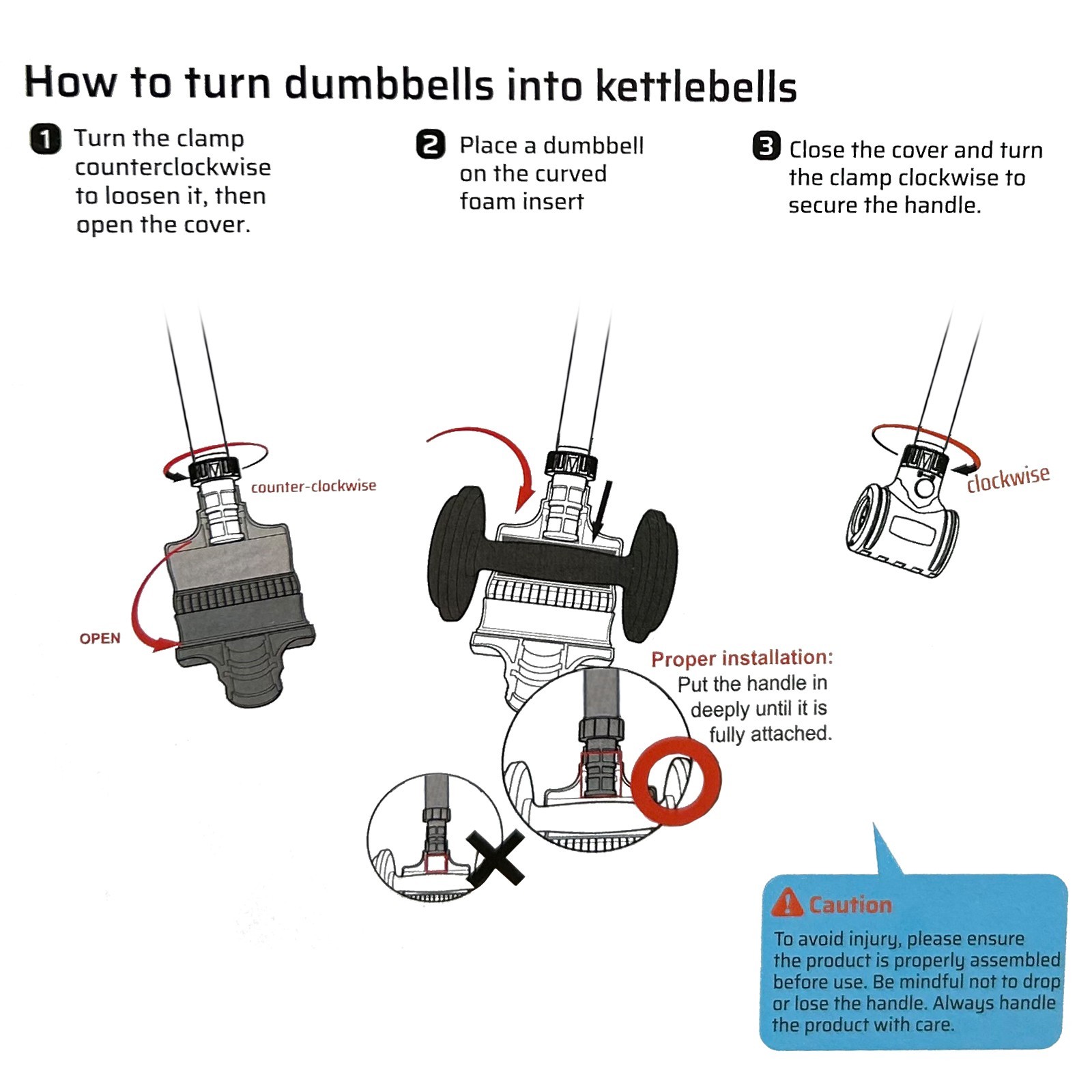 How to turn dumbbells into kettlebells

1 Turn the clamp counterclockwise to loosen it, then open the cover.

2 Place a dumbbell on the curved foam insert

3 Close the cover and turn the clamp clockwise to secure the handle.

counter-clockwise

OPEN

clockwise

Proper installation:
Put the handle in deeply until it is fully attached.

Caution
To avoid injury, please ensure the product is properly assembled before use. Be mindful not to drop or lose the handle. Always handle the product with care.