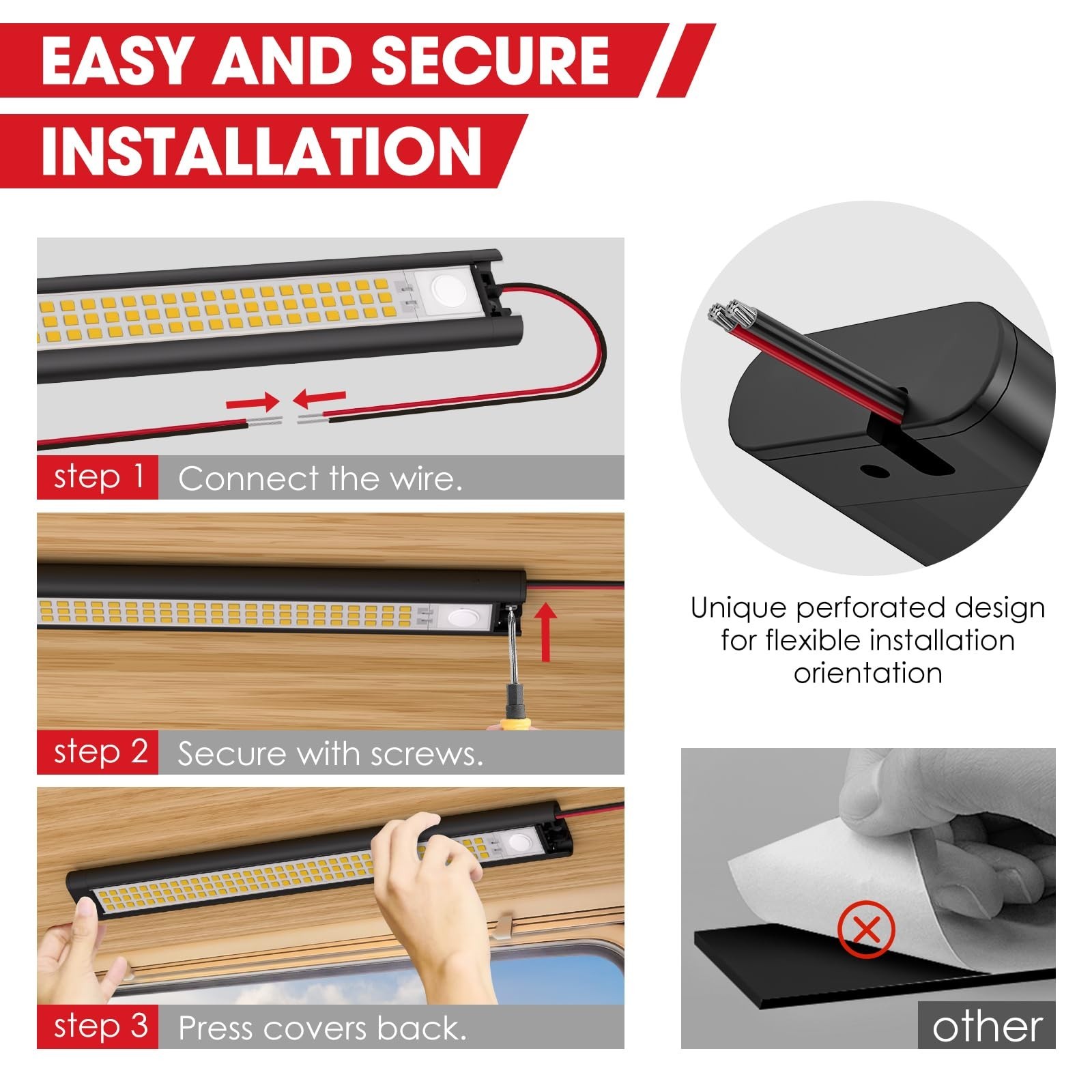 EASY AND SECURE INSTALLATION

step 1 Connect the wire.

step 2 Secure with screws.

step 3 Press covers back.

Unique perforated design for flexible installation orientation

other