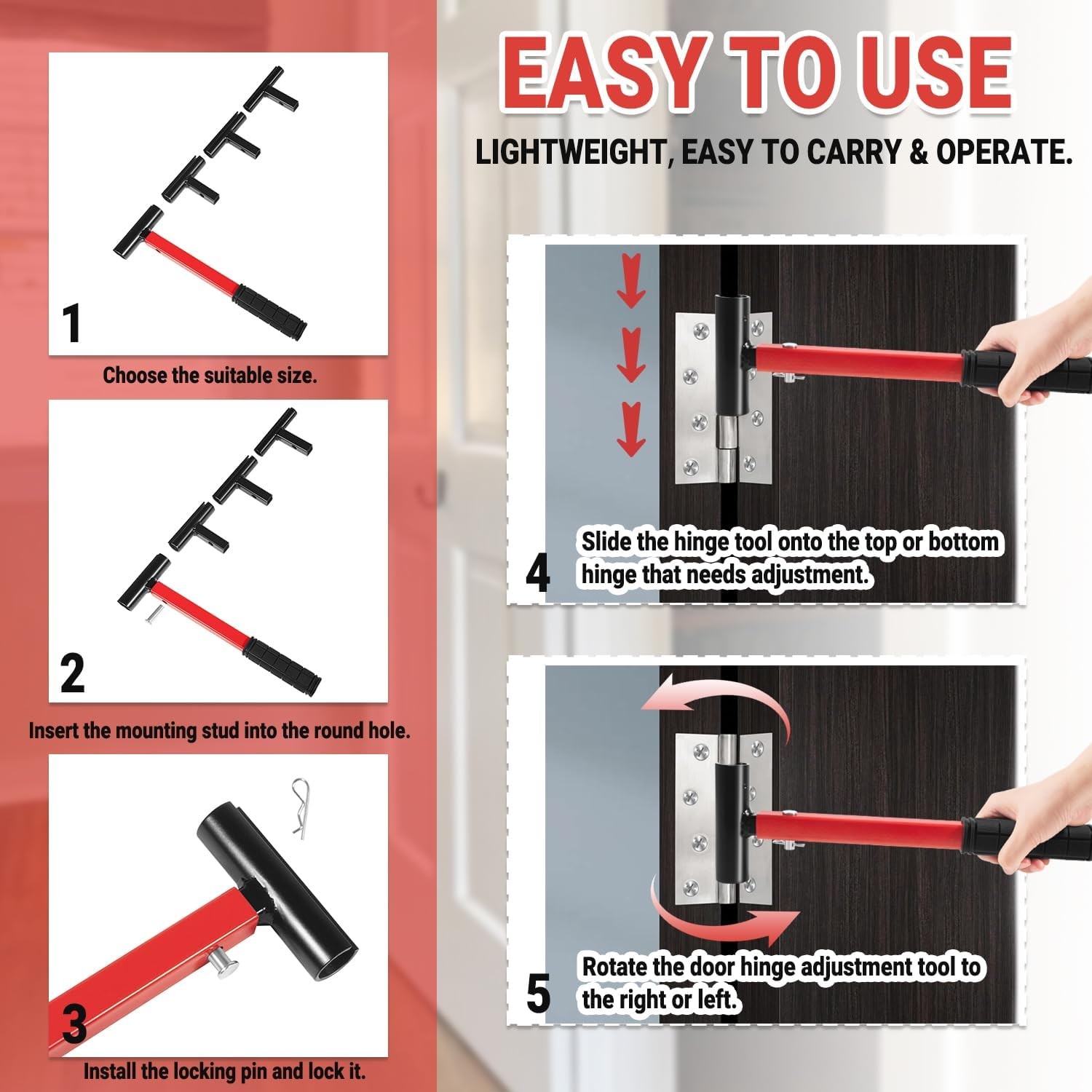 EASY TO USE

LIGHTWEIGHT, EASY TO CARRY & OPERATE.

1

Choose the suitable size.

2

Insert the mounting stud into the round hole.

3

Install the locking pin and lock it.

4

Slide the hinge tool onto the top or bottom hinge that needs adjustment.

5

Rotate the door hinge adjustment tool to the right or left.