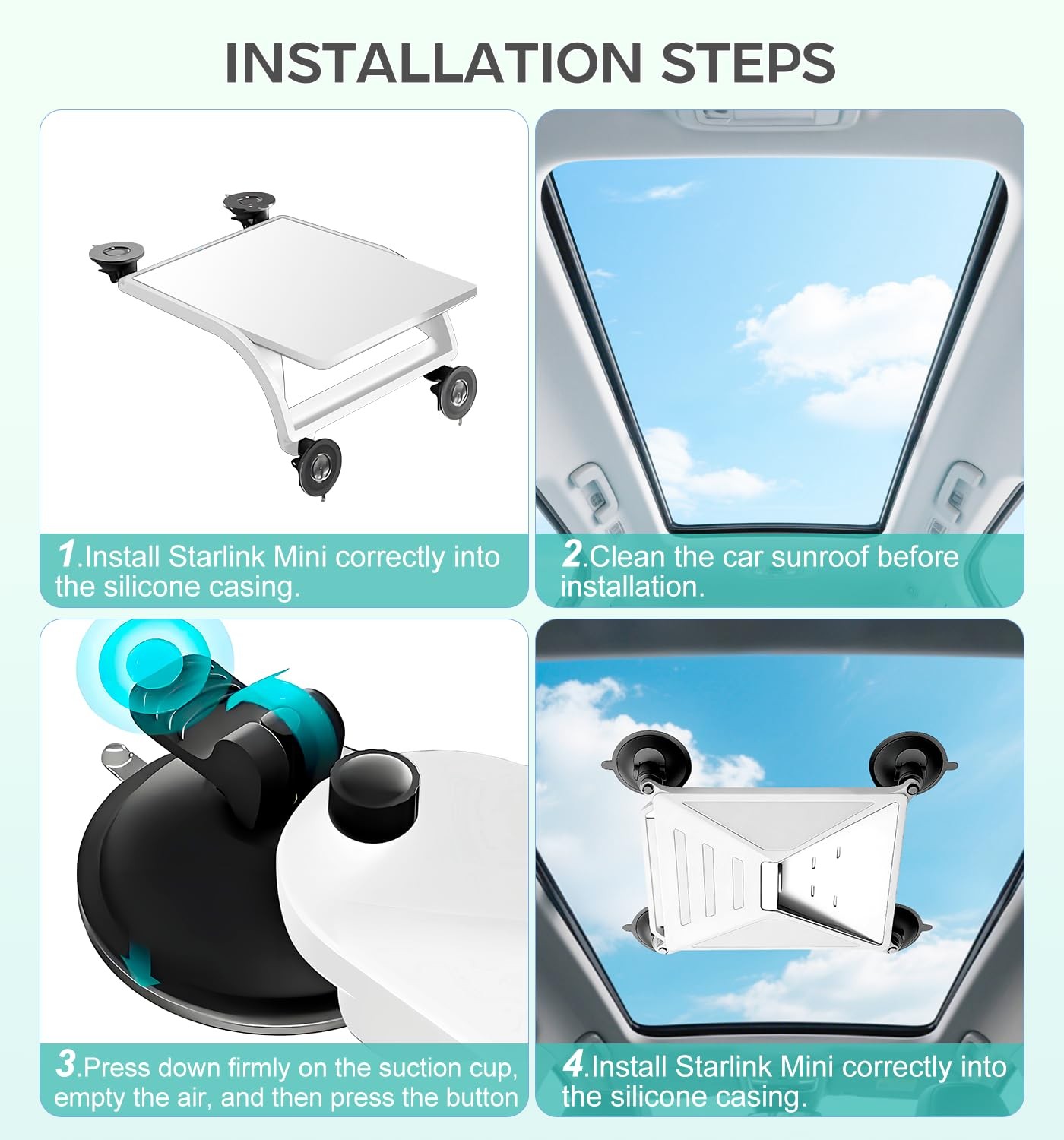 INSTALLATION STEPS

1.Install Starlink Mini correctly into the silicone casing.

2.Clean the car sunroof before installation.

3.Press down firmly on the suction cup, empty the air, and then press the button

4.Install Starlink Mini correctly into the silicone casing.